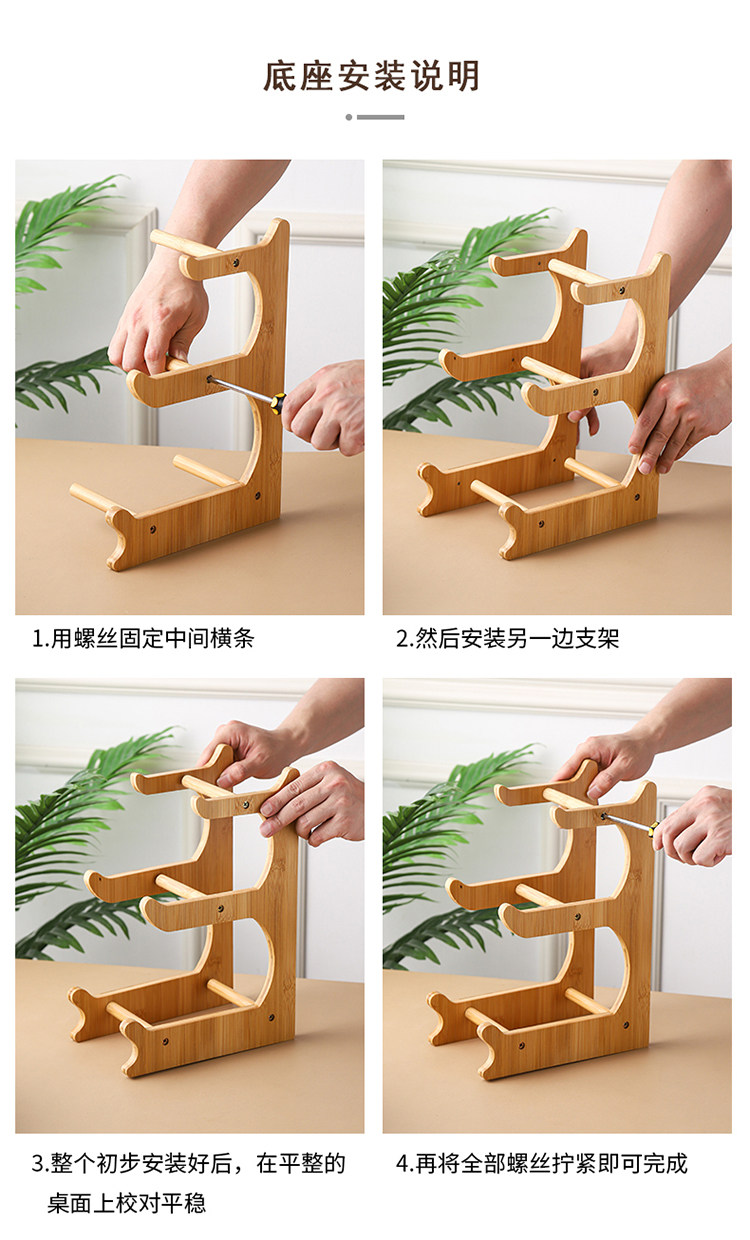 底座安装说明

1.用螺丝固定中间横条

2.然后安装另一边支架

3.整个初步安装好后，在平整的桌面上校对平稳

4.再将全部螺丝拧紧即可完成