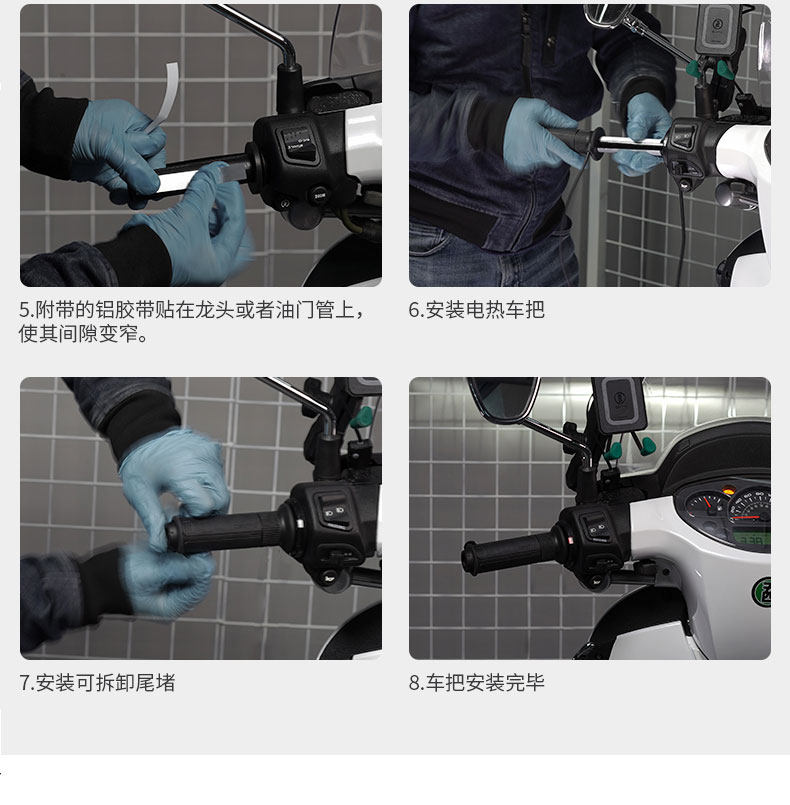 5.附带的铝胶带贴在龙头或者油门管上，使其间隙变窄。

6.安装电热车把

7.安装可拆卸尾堵

8.车把安装完毕