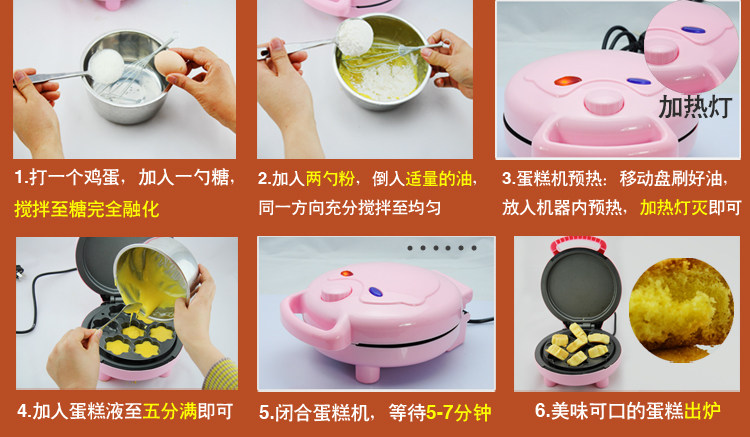 加热灯

1.打一个鸡蛋，加入一勺糖，搅拌至糖完全融化

2.加入两勺粉，倒入适量的油，同一方向充分搅拌至均匀

3.蛋糕机预热：移动盘刷好油，放入机器内预热，加热灯灭即可

4.加入蛋糕液至五分满即可

5.闭合蛋糕机，等待5-7分钟

6.美味可口的蛋糕出炉