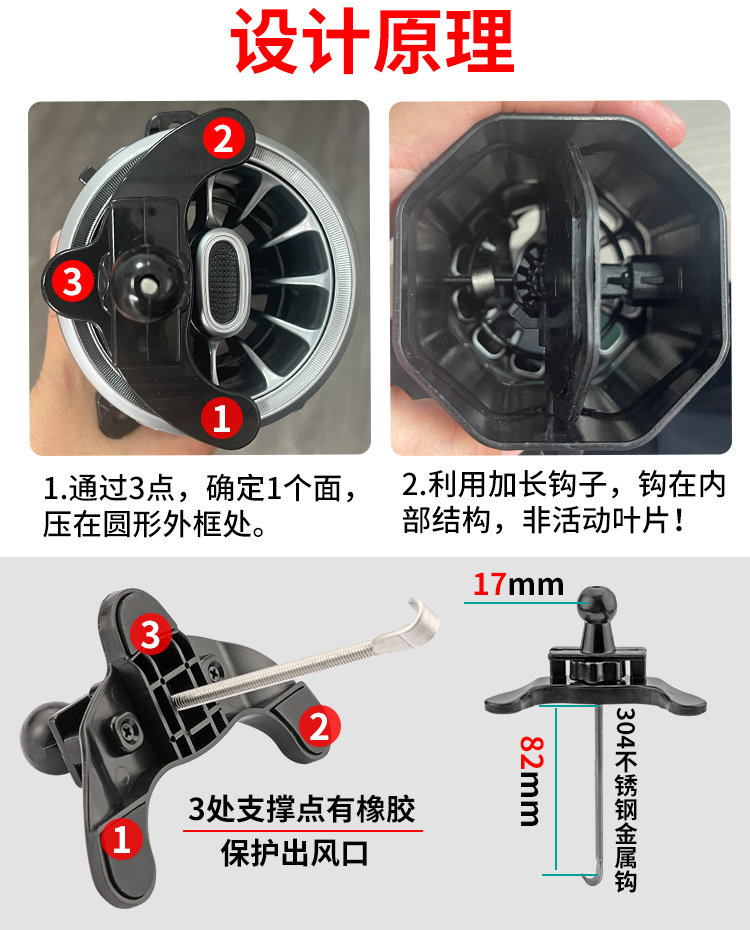 设计原理

2
3
1

1.通过3点，确定1个面，压在圆形外框处。

2.利用加长钩子，钩在内部结构，非活动叶片！

3
2
1

3处支撑点有橡胶
保护出风口

17mm
82mm
304不锈钢金属钩