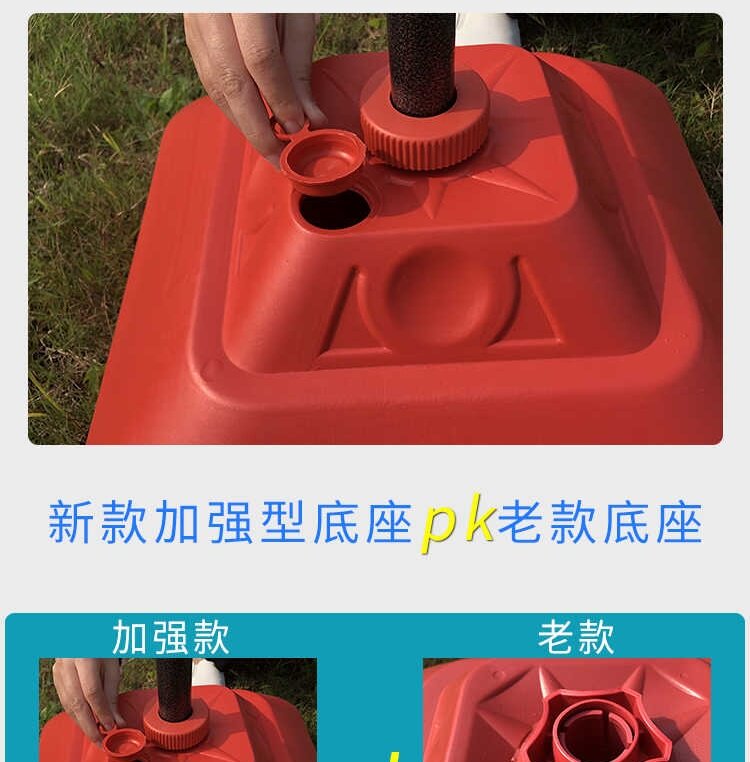 新款加强型底座pk老款底座

加强款

老款