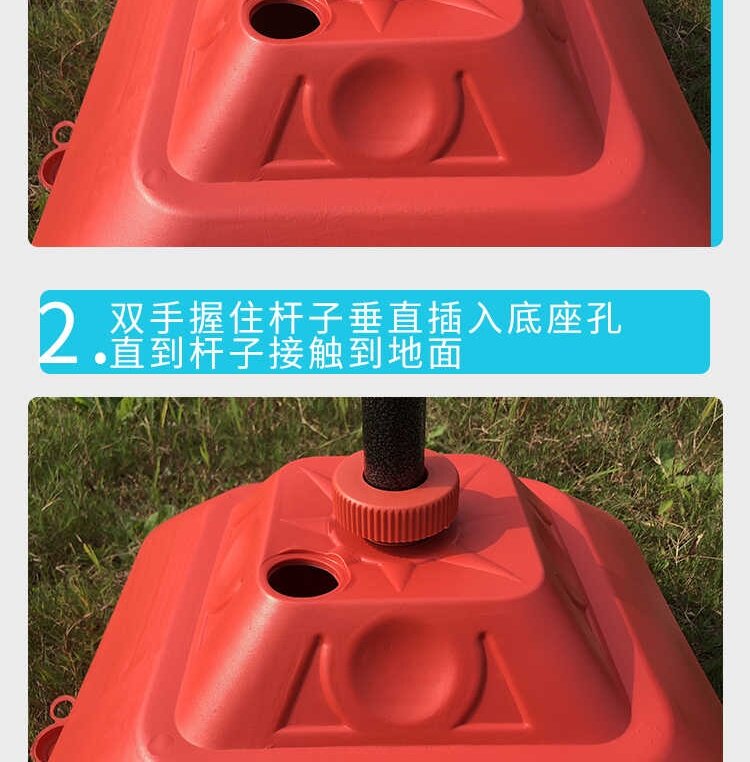 2. 双手握住杆子垂直插入底座孔
直到杆子接触到地面