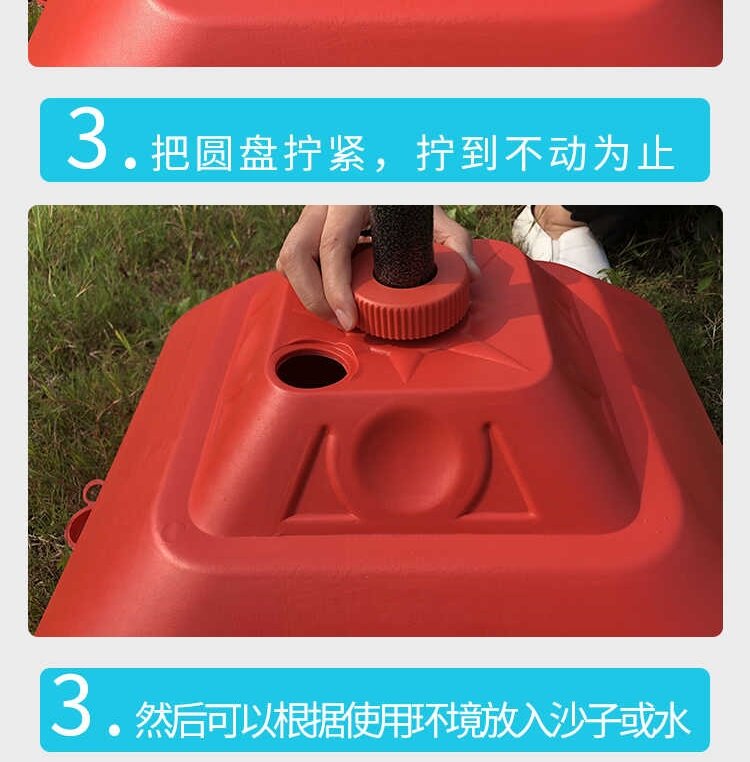 3. 把圆盘拧紧，拧到不动为止

3. 然后可以根据使用环境放入沙子或水