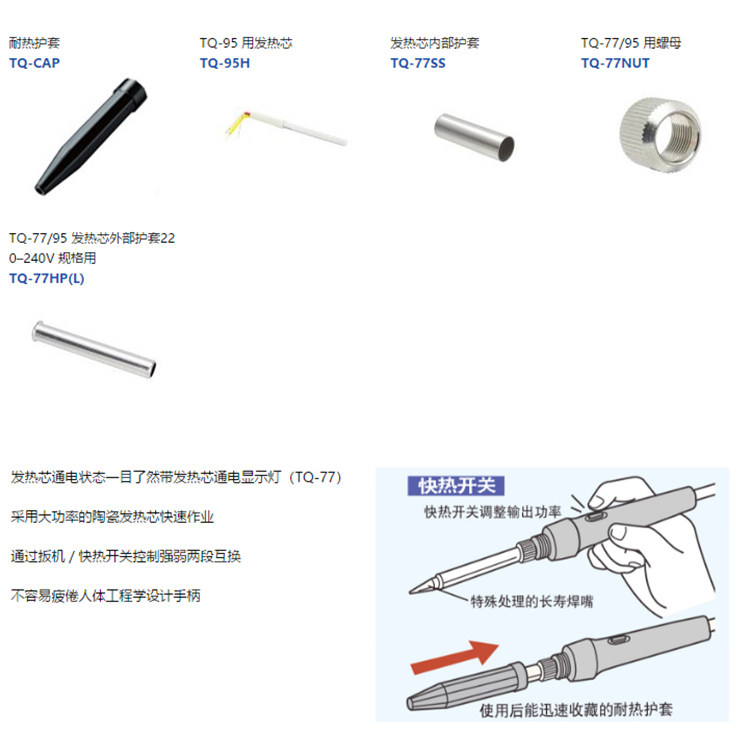 耐热护套
TQ-CAP

TQ-95 用发热芯
TQ-95H

发热芯内部护套
TQ-77SS

TQ-77/95 用螺母
TQ-77NUT

TQ-77/95 发热芯外部护套220–240V 规格用
TQ-77HP(L)

发热芯通电状态一目了然带发热芯通电显示灯（TQ-77）

采用大功率的陶瓷发热芯快速作业

通过扳机 / 快热开关控制强弱两段互换

不容易疲倦人体工程学设计手柄

快热开关

快热开关调整输出功率

特殊处理的长寿焊嘴

使用后能迅速收藏的耐热护套