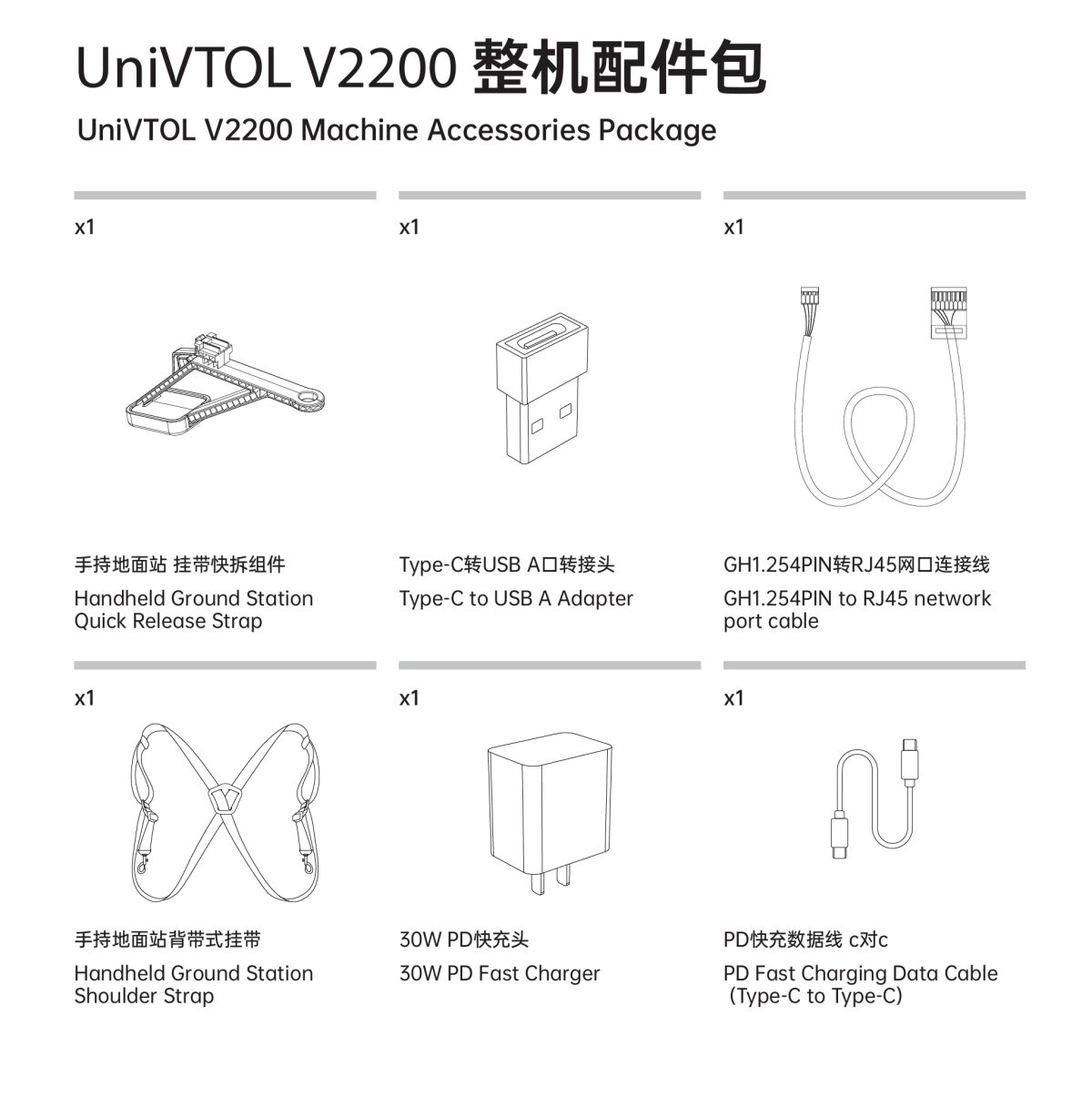 UniVTOL V2200 整机配件包

UniVTOL V2200 Machine Accessories Package

x1

手持地面站 挂带快拆组件

Handheld Ground Station Quick Release Strap

x1

Type-C转USB A口转接头

Type-C to USB A Adapter

x1

GH1.254PIN转RJ45网口连接线

GH1.254PIN to RJ45 network port cable

x1

手持地面站背带式挂带

Handheld Ground Station Shoulder Strap

x1

30W PD快充头

30W PD Fast Charger

x1

PD快充数据线 c对c

PD Fast Charging Data Cable (Type-C to Type-C)