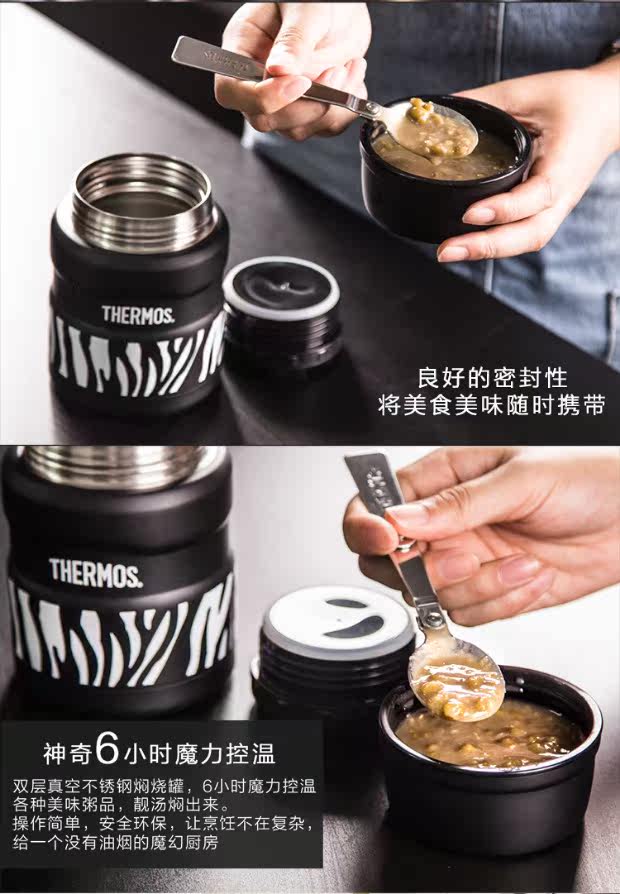 THERMOS.

良好的密封性
将美食美味随时携带

THERMOS.

神奇6小时魔力控温

双层真空不锈钢焖烧罐，6小时魔力控温
各种美味粥品，靓汤焖出来。
操作简单，安全环保，让烹饪不在复杂，
给一个没有油烟的魔幻厨房