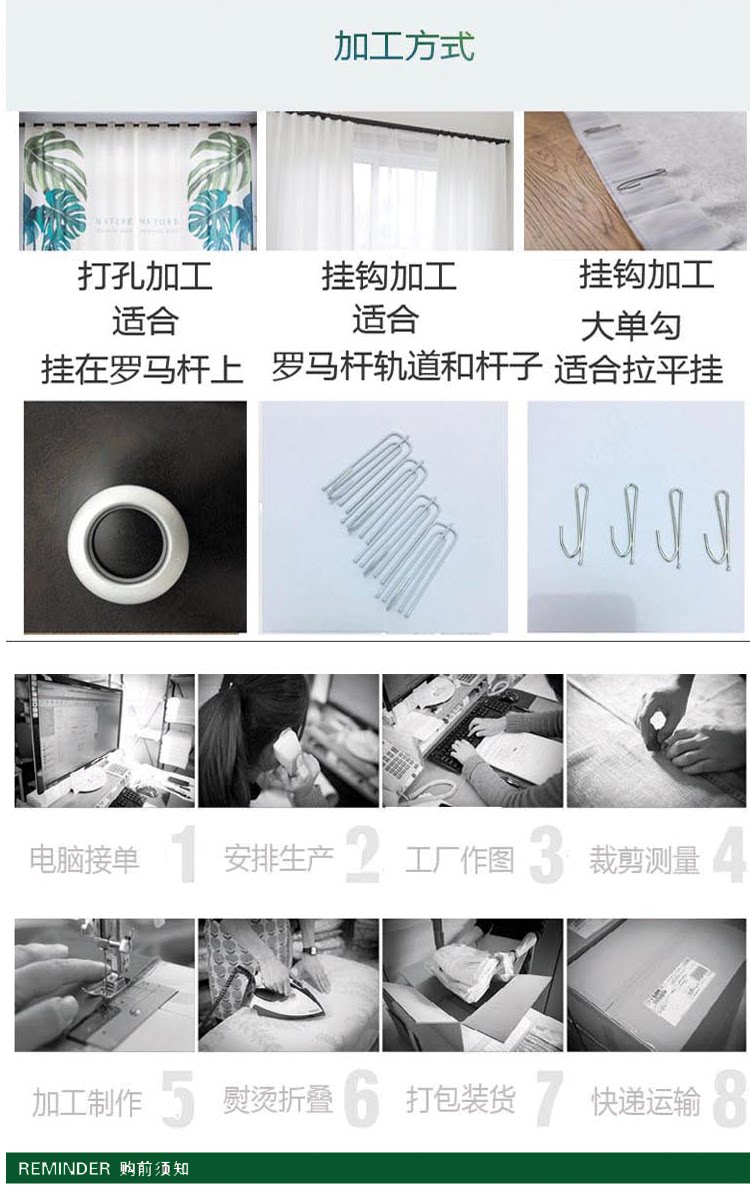 加工方式

NATURE NATURE

打孔加工
适合
挂在罗马杆上

挂钩加工
适合
罗马杆轨道和杆子

挂钩加工
大单勾
适合拉平挂

电脑接单 1
安排生产 2
工厂作图 3
裁剪测量 4

加工制作 5
熨烫折叠 6
打包装货 7
快递运输 8

REMINDER 购前须知