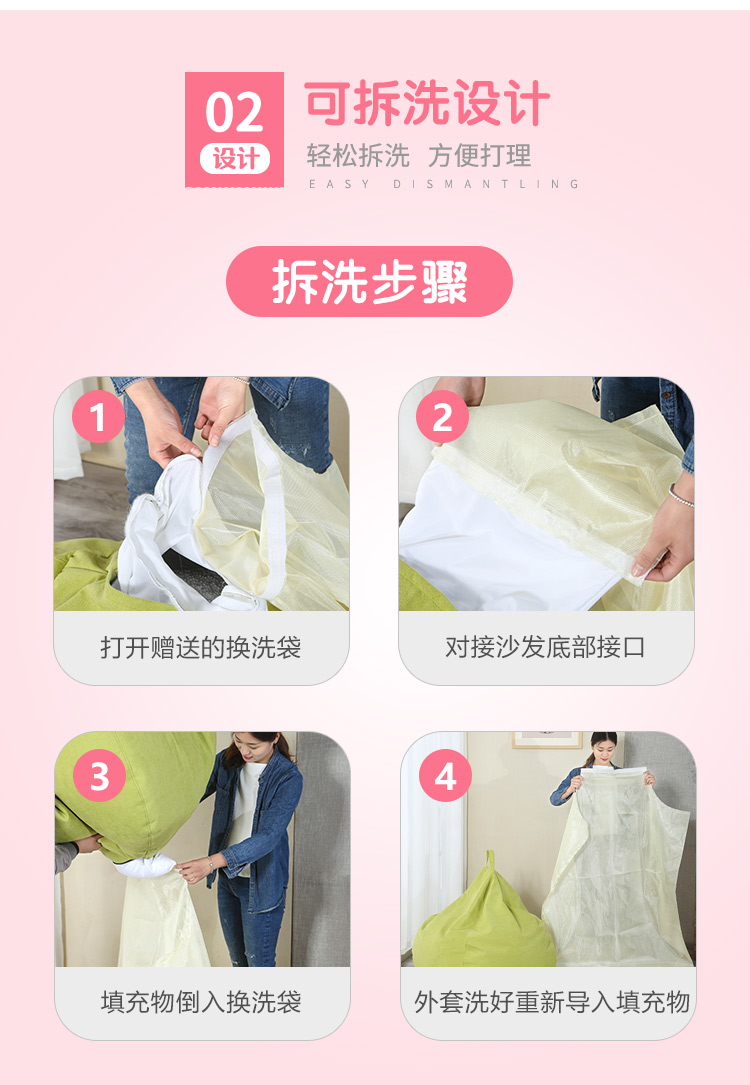 02
设计

可拆洗设计
轻松拆洗 方便打理
EASY DISMANTLING

拆洗步骤

1
打开赠送的换洗袋

2
对接沙发底部接口

3
填充物倒入换洗袋

4
外套洗好重新导入填充物