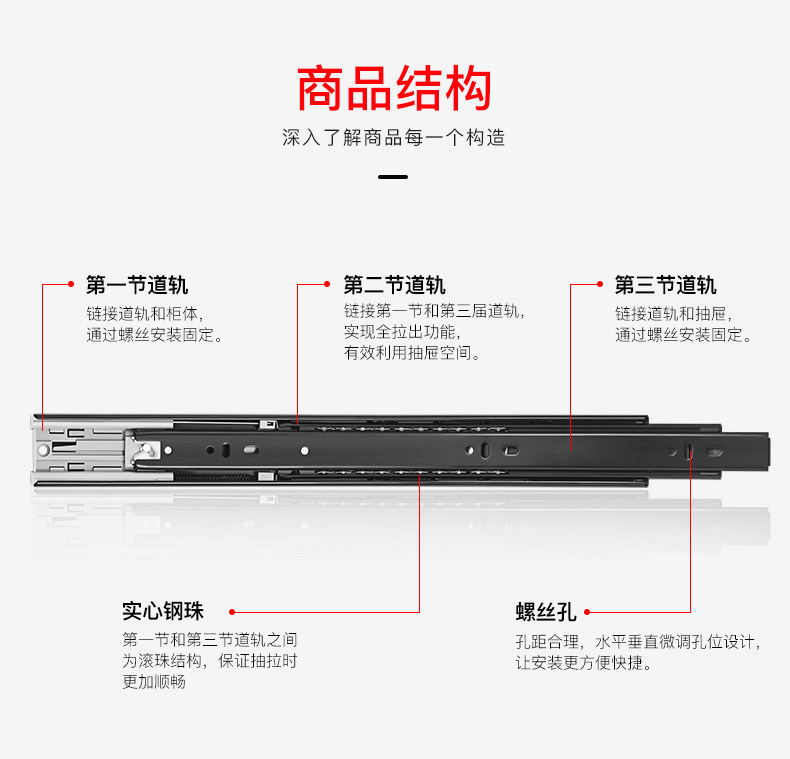 商品结构

深入了解商品每一个构造

第一节道轨

链接道轨和柜体，通过螺丝安装固定。

第二节道轨

链接第一节和第三届道轨，实现全拉出功能，有效利用抽屉空间。

第三节道轨

链接道轨和抽屉，通过螺丝安装固定。

实心钢珠

第一节和第三节道轨之间为滚珠结构，保证抽拉时更加顺畅

螺丝孔

孔距合理，水平垂直微调孔位设计，让安装更方便快捷。