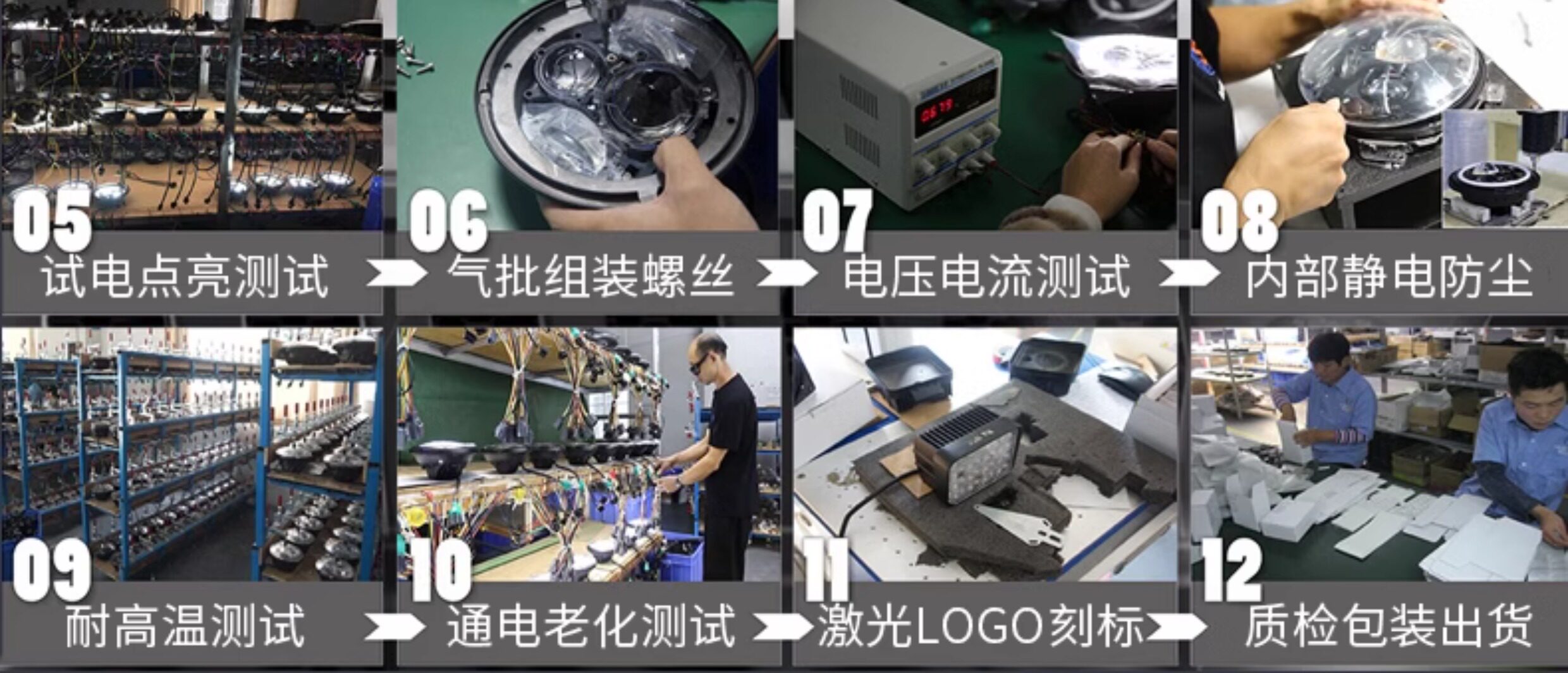 05
试电点亮测试

06
气批组装螺丝

07
电压电流测试

08
内部静电防尘

09
耐高温测试

10
通电老化测试

11
激光LOGO刻标

12
质检包装出货