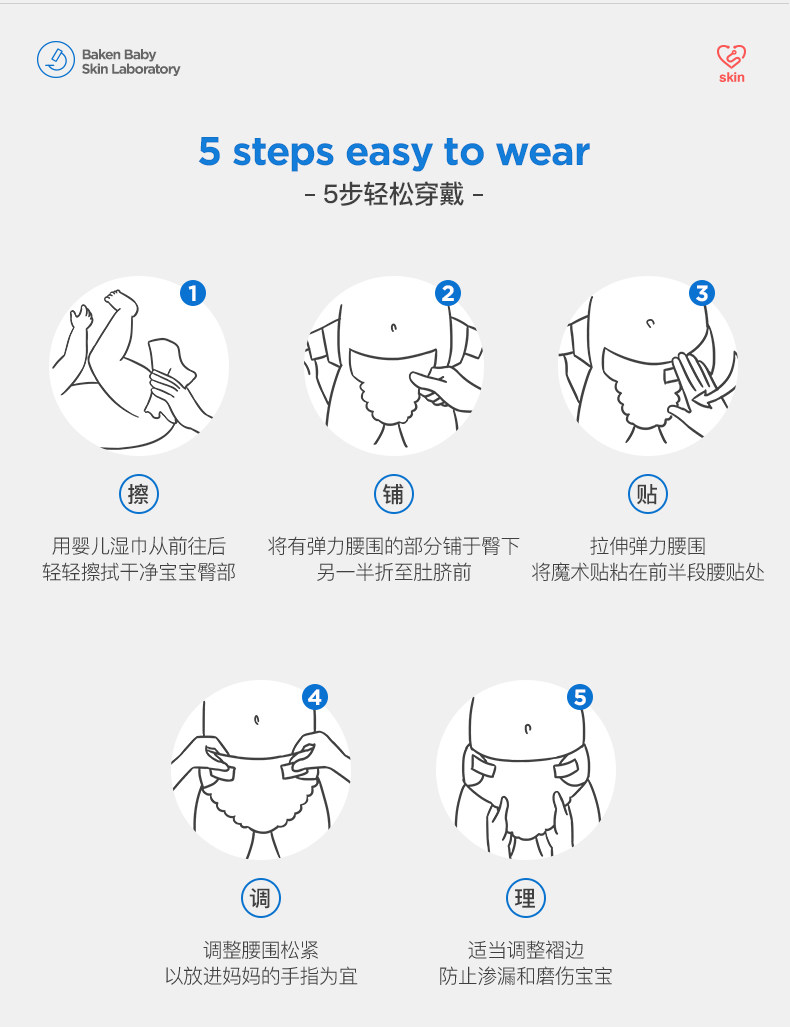 Baken Baby
Skin Laboratory

skin

5 steps easy to wear

- 5步轻松穿戴 -

1

擦

用婴儿湿巾从前往后
轻轻擦拭干净宝宝臀部

2

铺

将有弹力腰围的部分铺于臀下
另一半折至肚脐前

3

贴

拉伸弹力腰围
将魔术贴粘在前半段腰贴处

4

调

调整腰围松紧
以放进妈妈的手指为宜

5

理

适当调整褶边
防止渗漏和磨伤宝宝