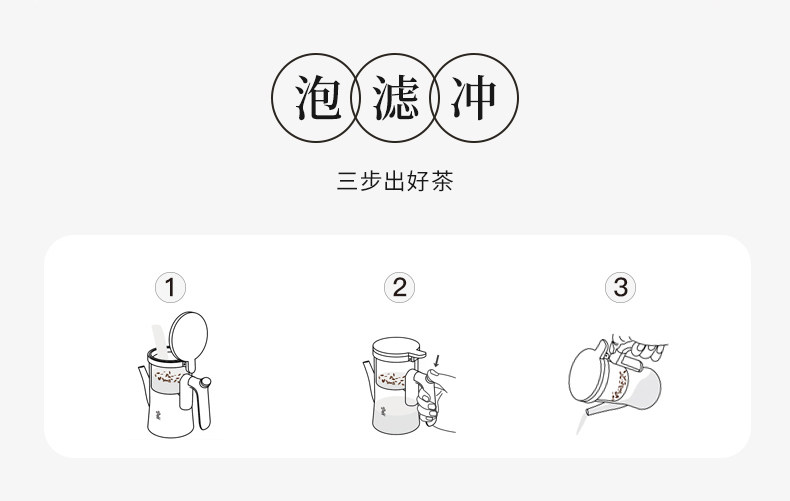 泡 滤 冲

三步出好茶

1

2

3