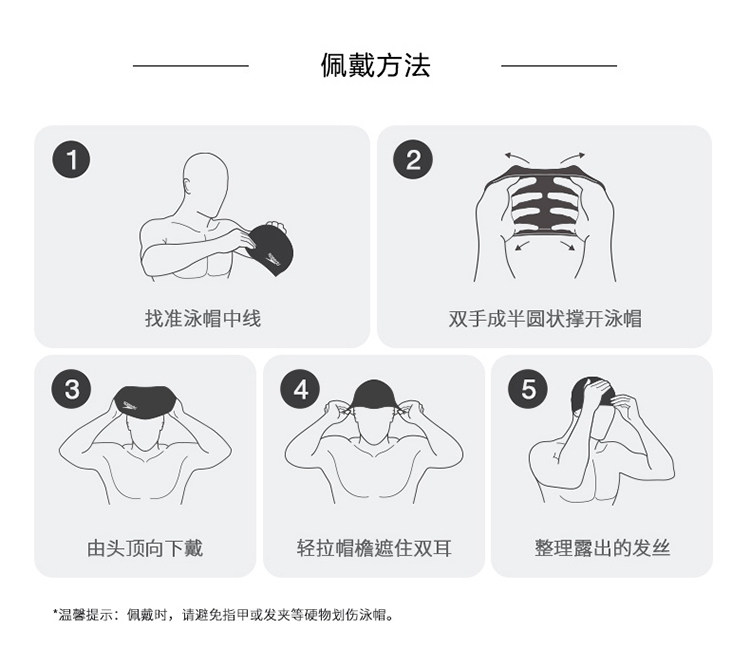 佩戴方法

1
找准泳帽中线

2
双手成半圆状撑开泳帽

3
由头顶向下戴

4
轻拉帽檐遮住双耳

5
整理露出的发丝

*温馨提示：佩戴时，请避免指甲或发夹等硬物划伤泳帽。