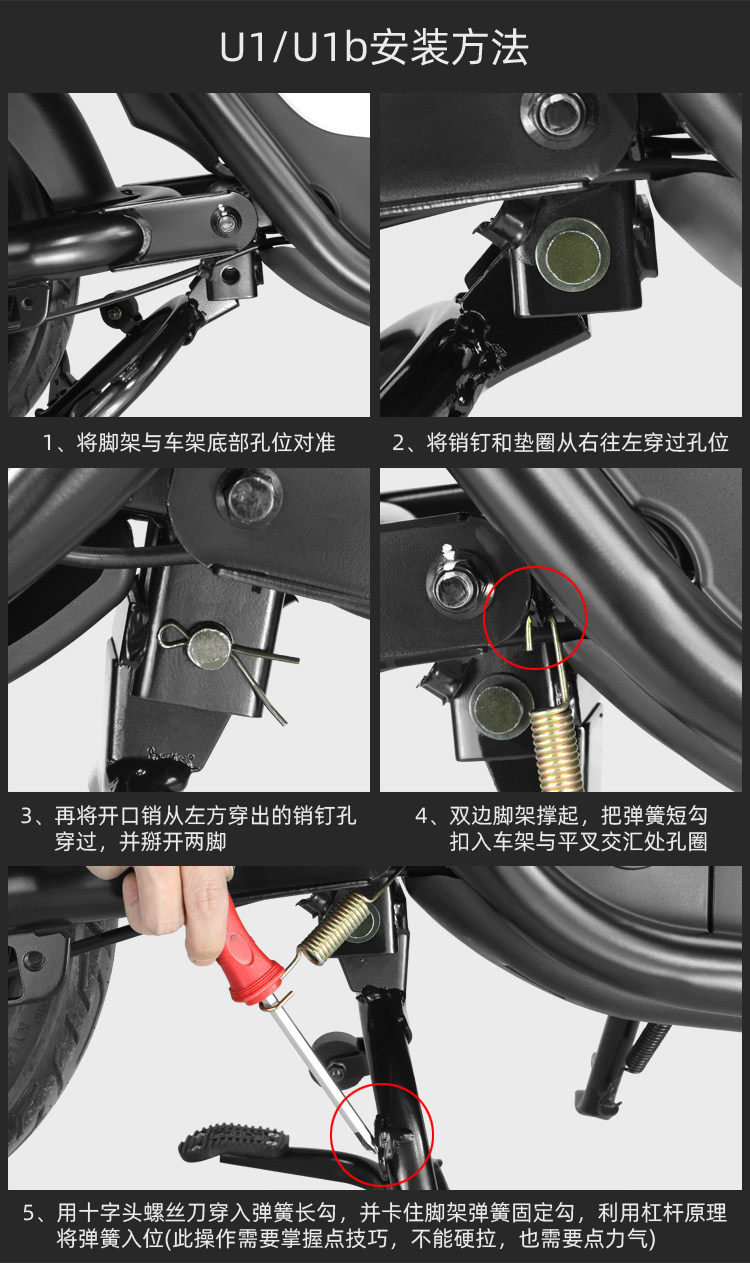 U1/U1b安装方法

1、将脚架与车架底部孔位对准

2、将销钉和垫圈从右往左穿过孔位

3、再将开口销从左方穿出的销钉孔穿过，并掰开两脚

4、双边脚架撑起，把弹簧短勾扣入车架与平叉交汇处孔圈

5、用十字头螺丝刀穿入弹簧长勾，并卡住脚架弹簧固定勾，利用杠杆原理将弹簧入位(此操作需要掌握点技巧，不能硬拉，也需要点力气)