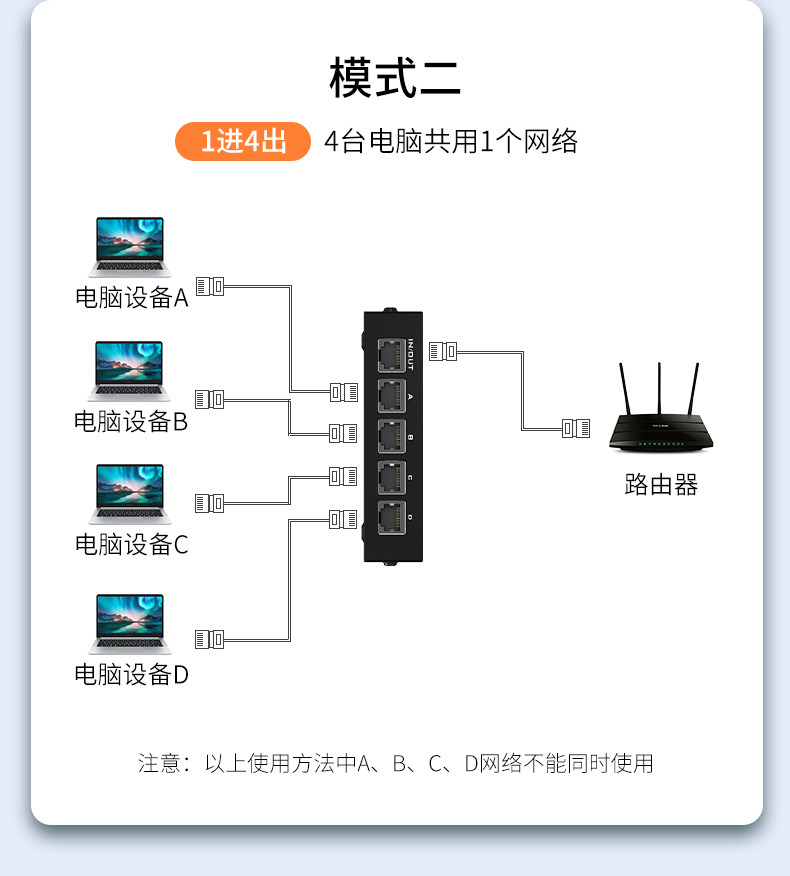 模式二

1进4出 4台电脑共用1个网络

电脑设备A

电脑设备B

电脑设备C

电脑设备D

IN/OUT

A

B

C

D

路由器

注意：以上使用方法中A、B、C、D网络不能同时使用