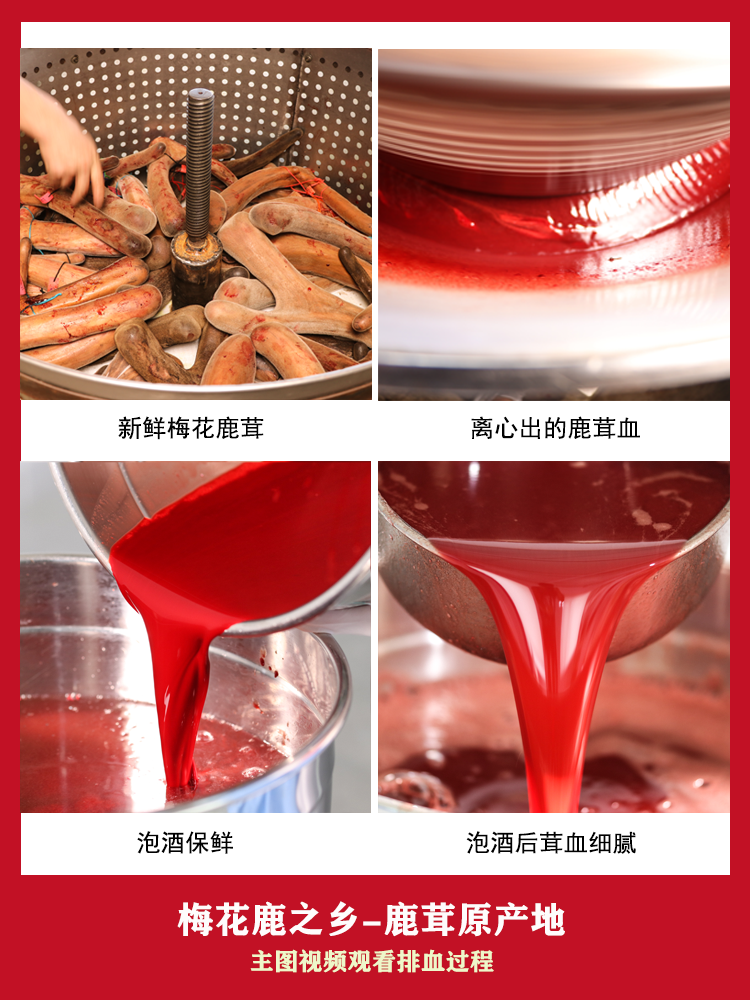 新鲜梅花鹿茸

离心出的鹿茸血

泡酒保鲜

泡酒后茸血细腻

梅花鹿之乡-鹿茸原产地

主图视频观看排血过程