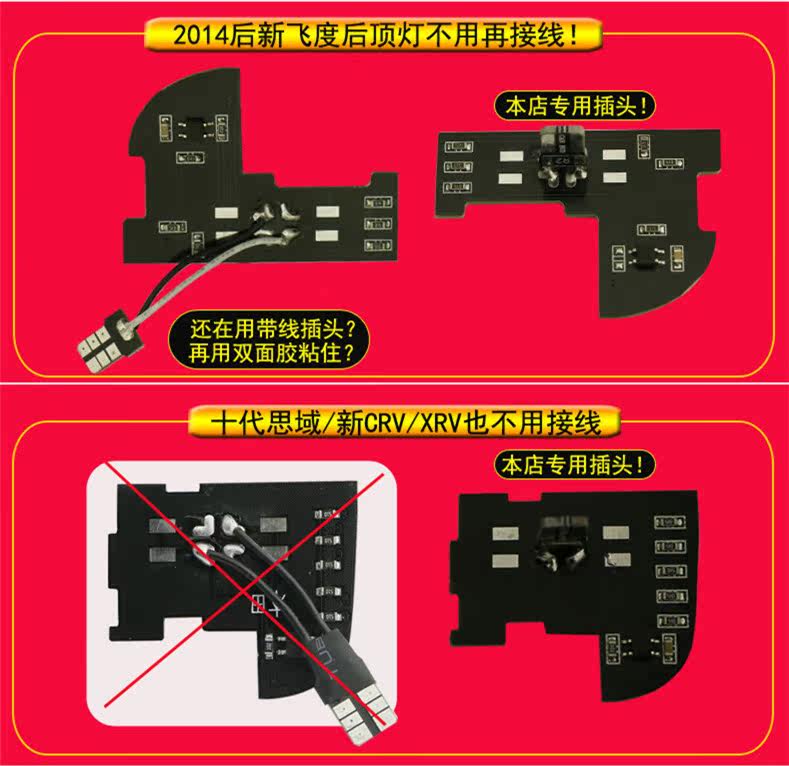 2014后新飞度后顶灯不用再接线！

本店专用插头！

还在用带线插头？
再用双面胶粘住？

十代思域/新CRV/XRV也不用接线

本店专用插头！