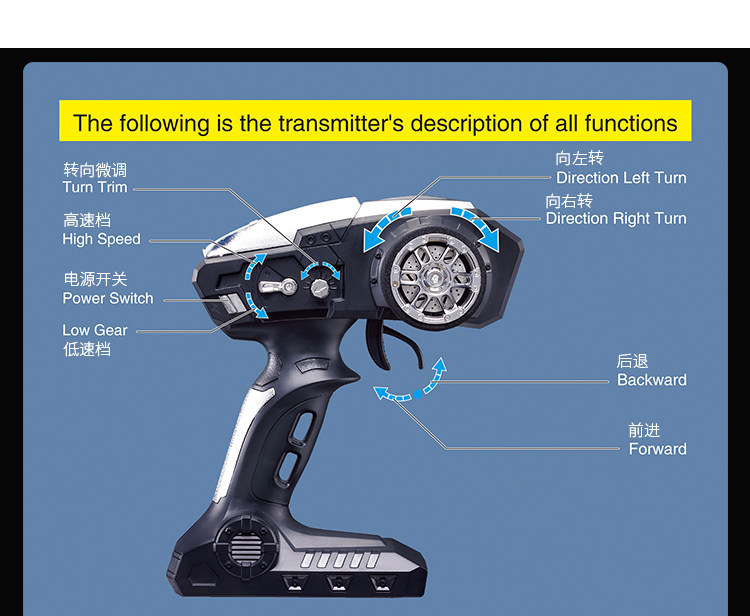 The following is the transmitter's description of all functions

转向微调
Turn Trim

高速档
High Speed

电源开关
Power Switch

Low Gear
低速档

向左转
Direction Left Turn

向右转
Direction Right Turn

后退
Backward

前进
Forward