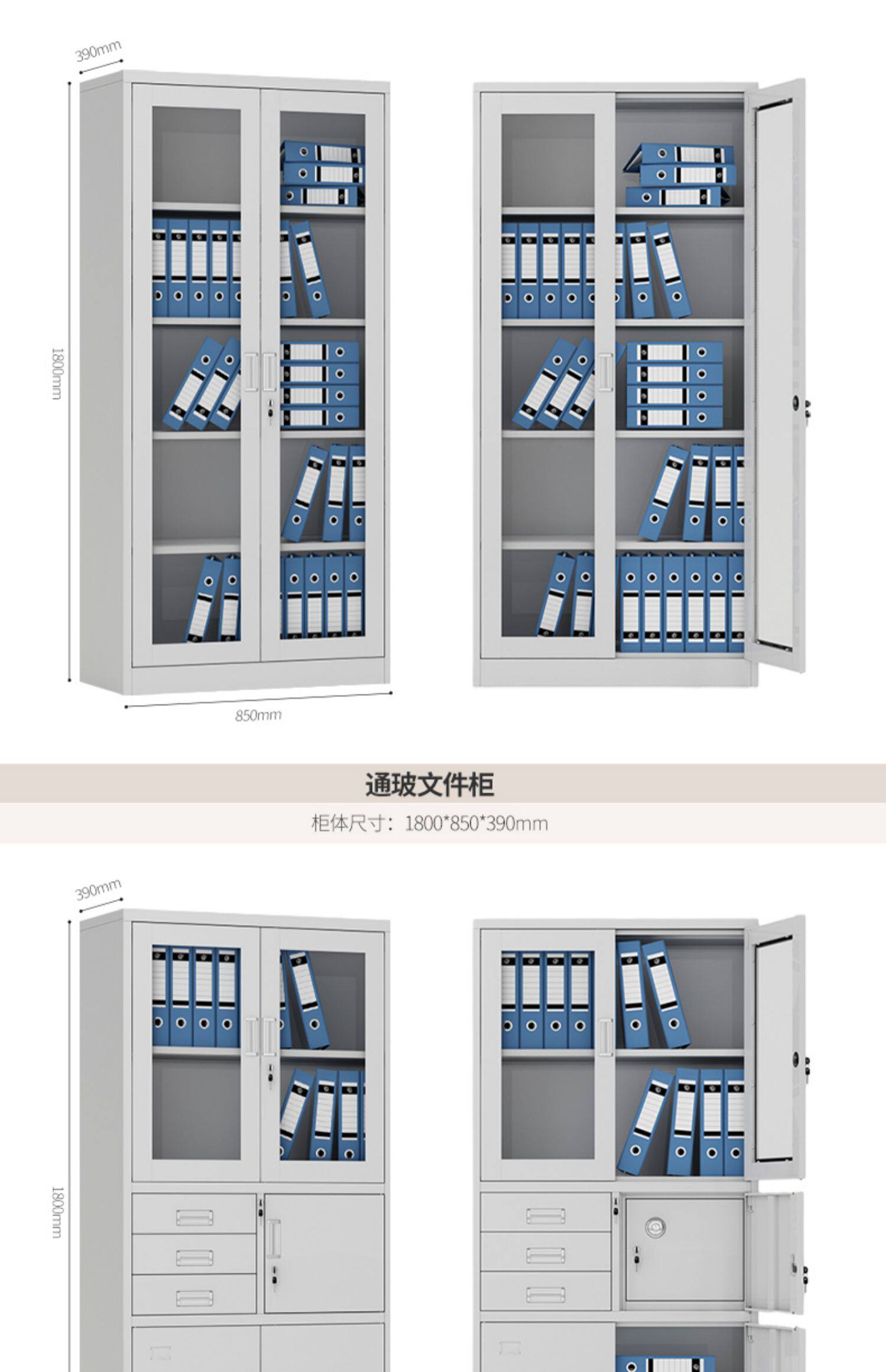 390mm

1800mm

850mm

通玻文件柜

柜体尺寸：1800*850*390mm

390mm

1800mm