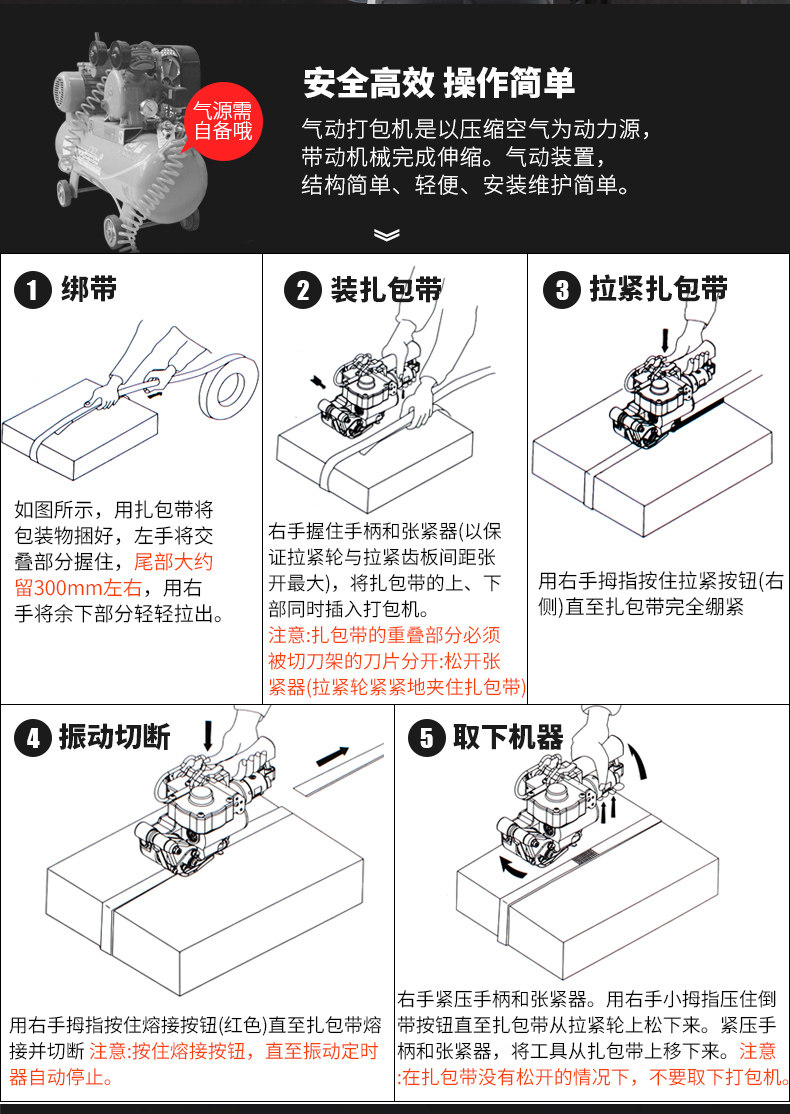 气源需自备哦

安全高效 操作简单

气动打包机是以压缩空气为动力源，带动机械完成伸缩。气动装置，结构简单、轻便、安装维护简单。

1 绑带

如图所示，用扎包带将包装物捆好，左手将交叠部分握住，尾部大约留300mm左右，用右手将余下部分轻轻拉出。

2 装扎包带

右手握住手柄和张紧器(以保证拉紧轮与拉紧齿板间距张开最大)，将扎包带的上、下部同时插入打包机。
注意:扎包带的重叠部分必须被切刀架的刀片分开:松开张紧器(拉紧轮紧紧地夹住扎包带)

3 拉紧扎包带

用右手拇指按住拉紧按钮(右侧)直至扎包带完全绷紧

4 振动切断

用右手拇指按住熔接按钮(红色)直至扎包带熔接并切断 注意:按住熔接按钮，直至振动定时器自动停止。

5 取下机器

右手紧压手柄和张紧器。用右手小拇指压住倒带按钮直至扎包带从拉紧轮上松下来。紧压手柄和张紧器，将工具从扎包带上移下来。注意:在扎包带没有松开的情况下，不要取下打包机。