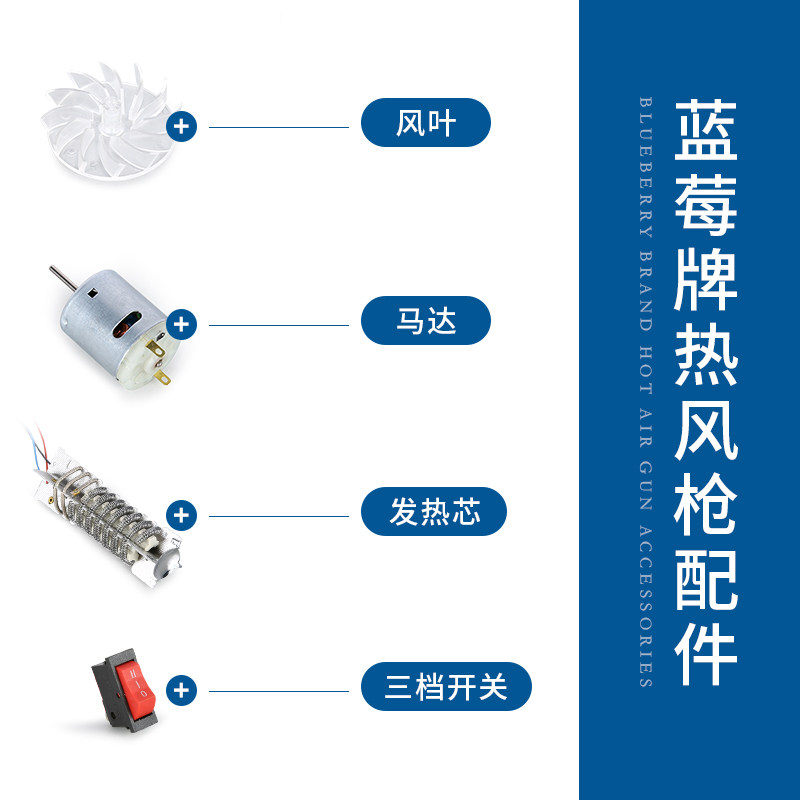 风叶

马达

发热芯

三档开关

蓝莓牌热风枪配件

BLUEBERRY BRAND HOT AIR GUN ACCESSORIES