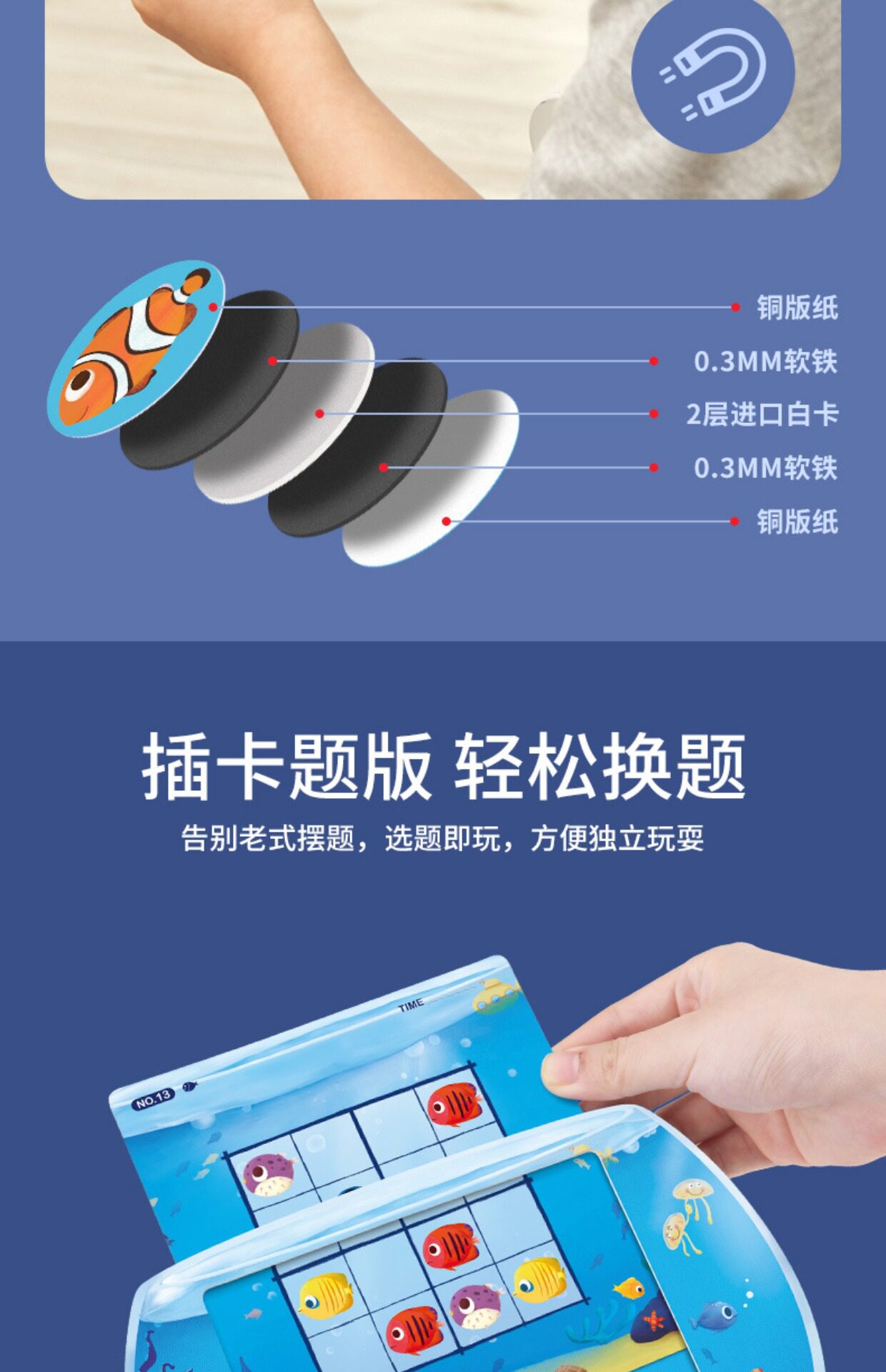 铜版纸
0.3MM软铁
2层进口白卡
0.3MM软铁
铜版纸

插卡题版 轻松换题

告别老式摆题，选题即玩，方便独立玩耍

TIME
NO.13