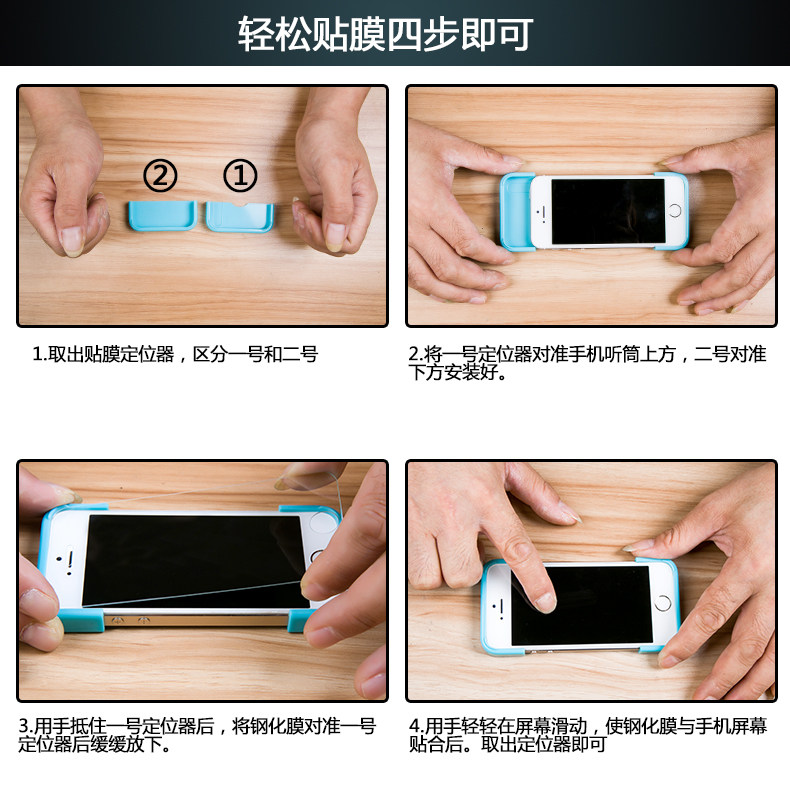 轻松贴膜四步即可

②　①

1.取出贴膜定位器，区分一号和二号

2.将一号定位器对准手机听筒上方，二号对准下方安装好。

3.用手抵住一号定位器后，将钢化膜对准一号定位器后缓缓放下。

4.用手轻轻在屏幕滑动，使钢化膜与手机屏幕贴合后。取出定位器即可