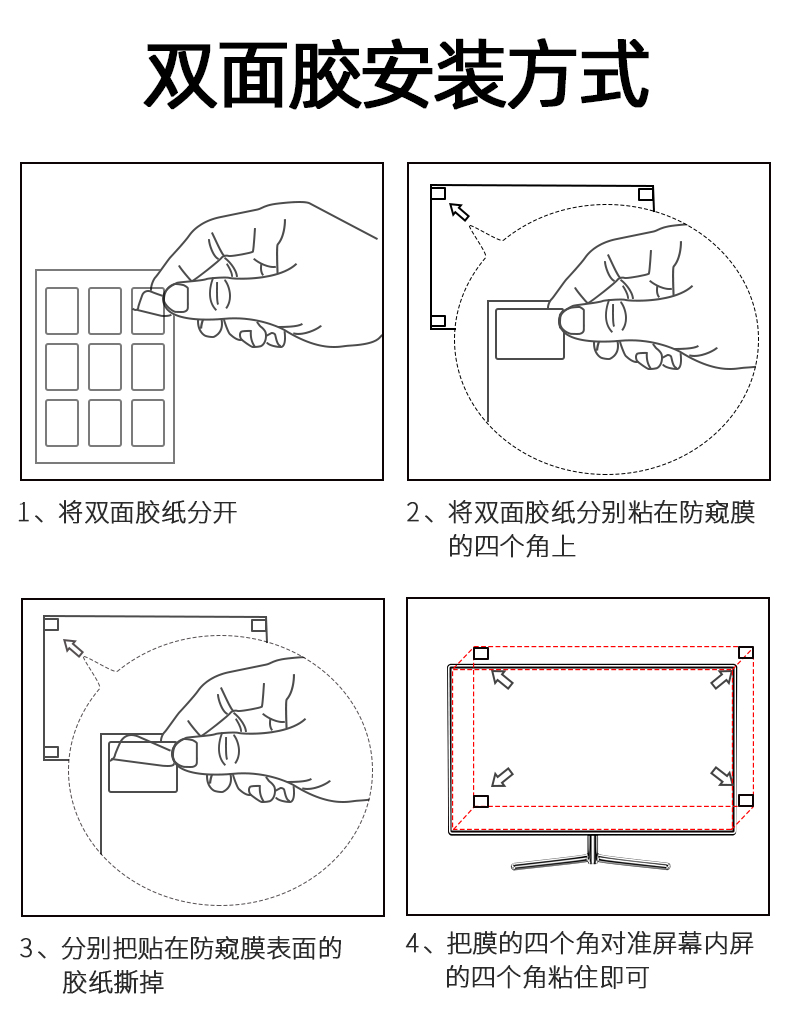 双面胶安装方式

1、将双面胶纸分开

2、将双面胶纸分别粘在防窥膜的四个角上

3、分别把贴在防窥膜表面的胶纸撕掉

4、把膜的四个角对准屏幕内屏的四个角粘住即可