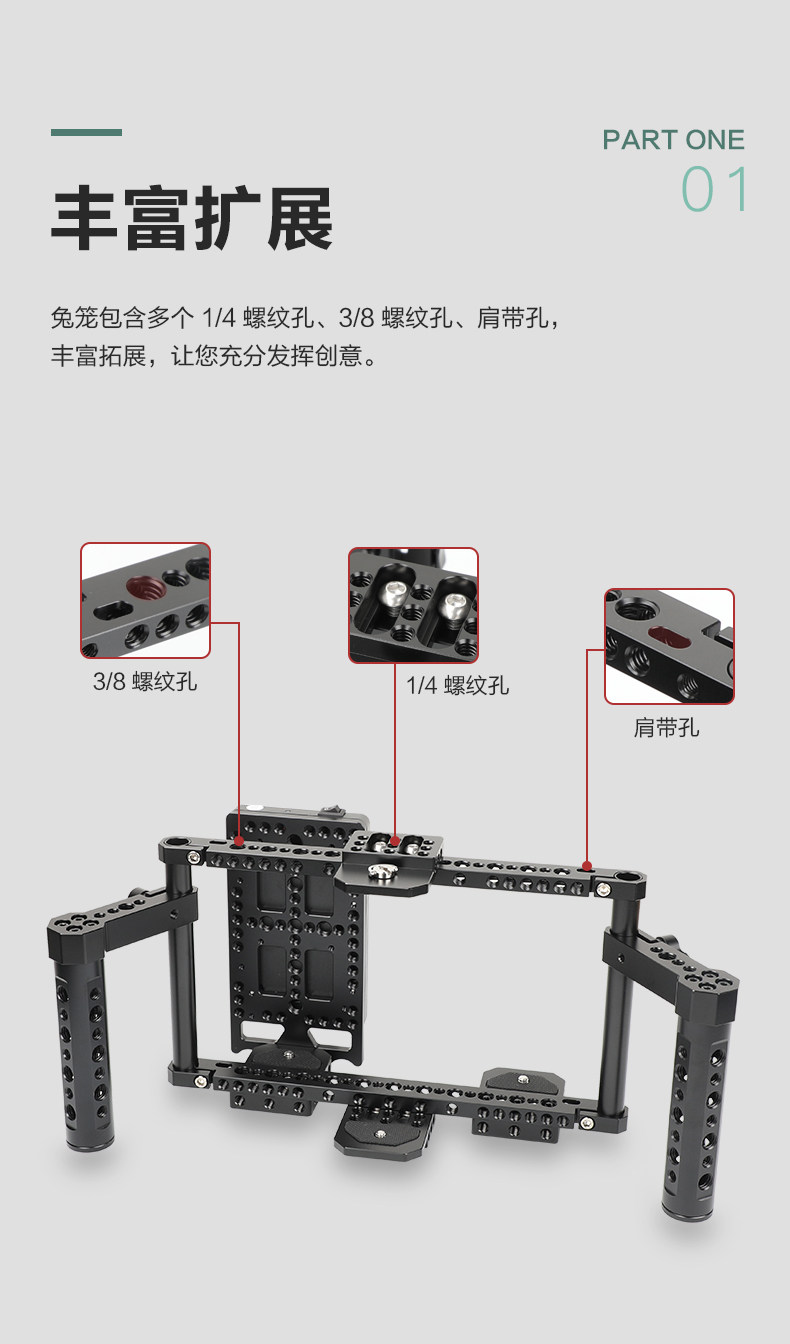 PART ONE
01

丰富扩展

兔笼包含多个 1/4 螺纹孔、3/8 螺纹孔、肩带孔，丰富拓展，让您充分发挥创意。

3/8 螺纹孔

1/4 螺纹孔

肩带孔