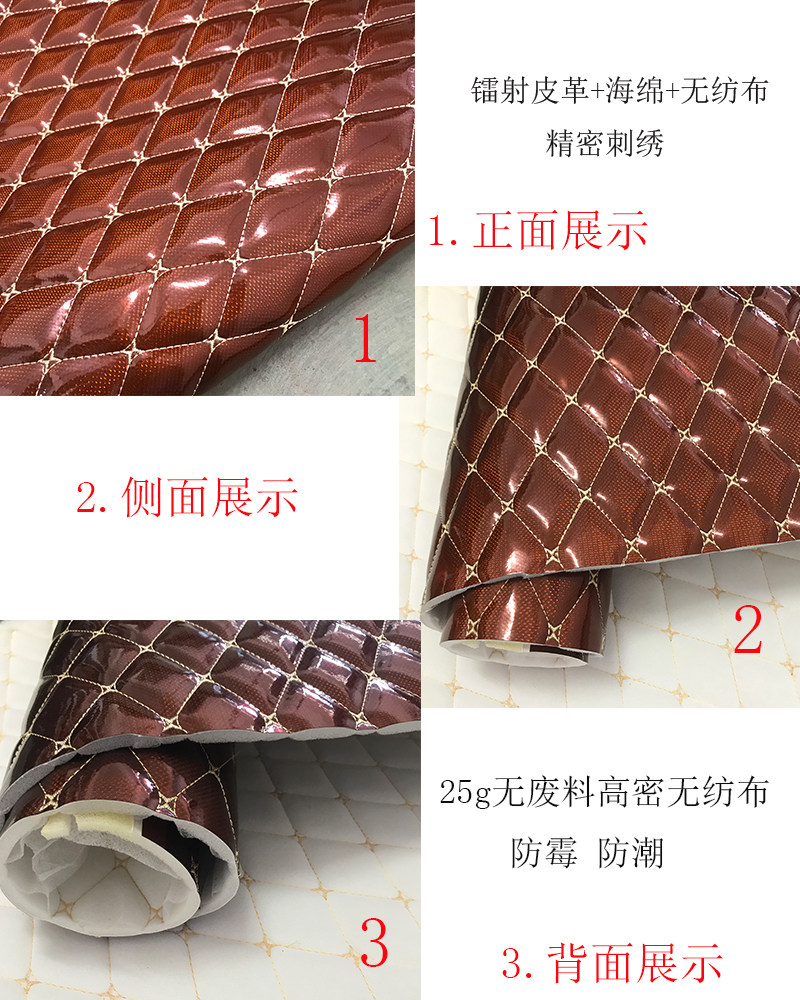 镭射皮革+海绵+无纺布
精密刺绣

1. 正面展示

1

2. 侧面展示

2

25g无废料高密无纺布
防霉 防潮

3

3. 背面展示