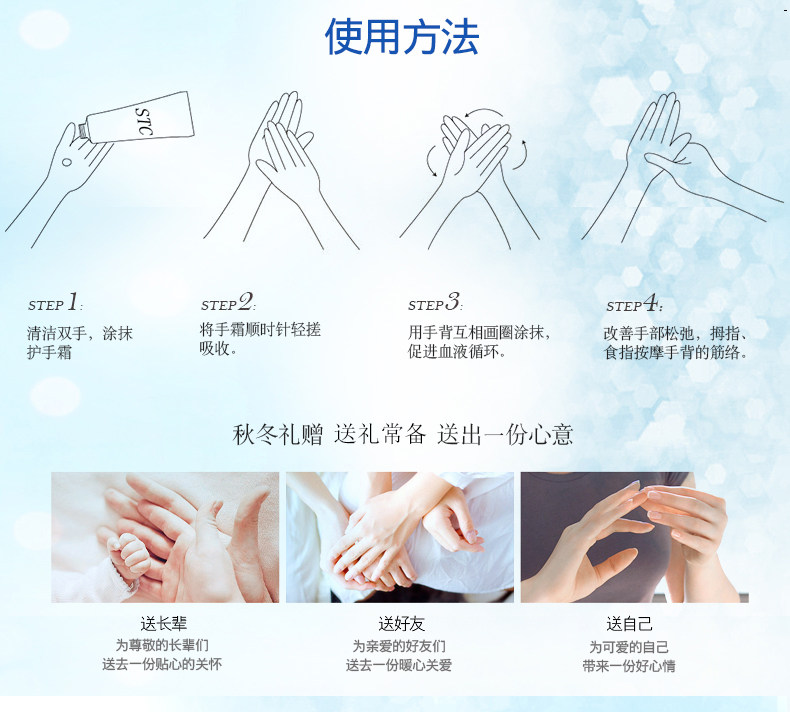 使用方法

STC

STEP 1:
清洁双手，涂抹护手霜

STEP 2:
将手霜顺时针轻搓吸收。

STEP 3:
用手背互相画圈涂抹，促进血液循环。

STEP 4:
改善手部松弛，拇指、食指按摩手背的筋络。

秋冬礼赠 送礼常备 送出一份心意

送长辈
为尊敬的长辈们
送去一份贴心的关怀

送好友
为亲爱的好友们
送去一份暖心关爱

送自己
为可爱的自己
带来一份好心情