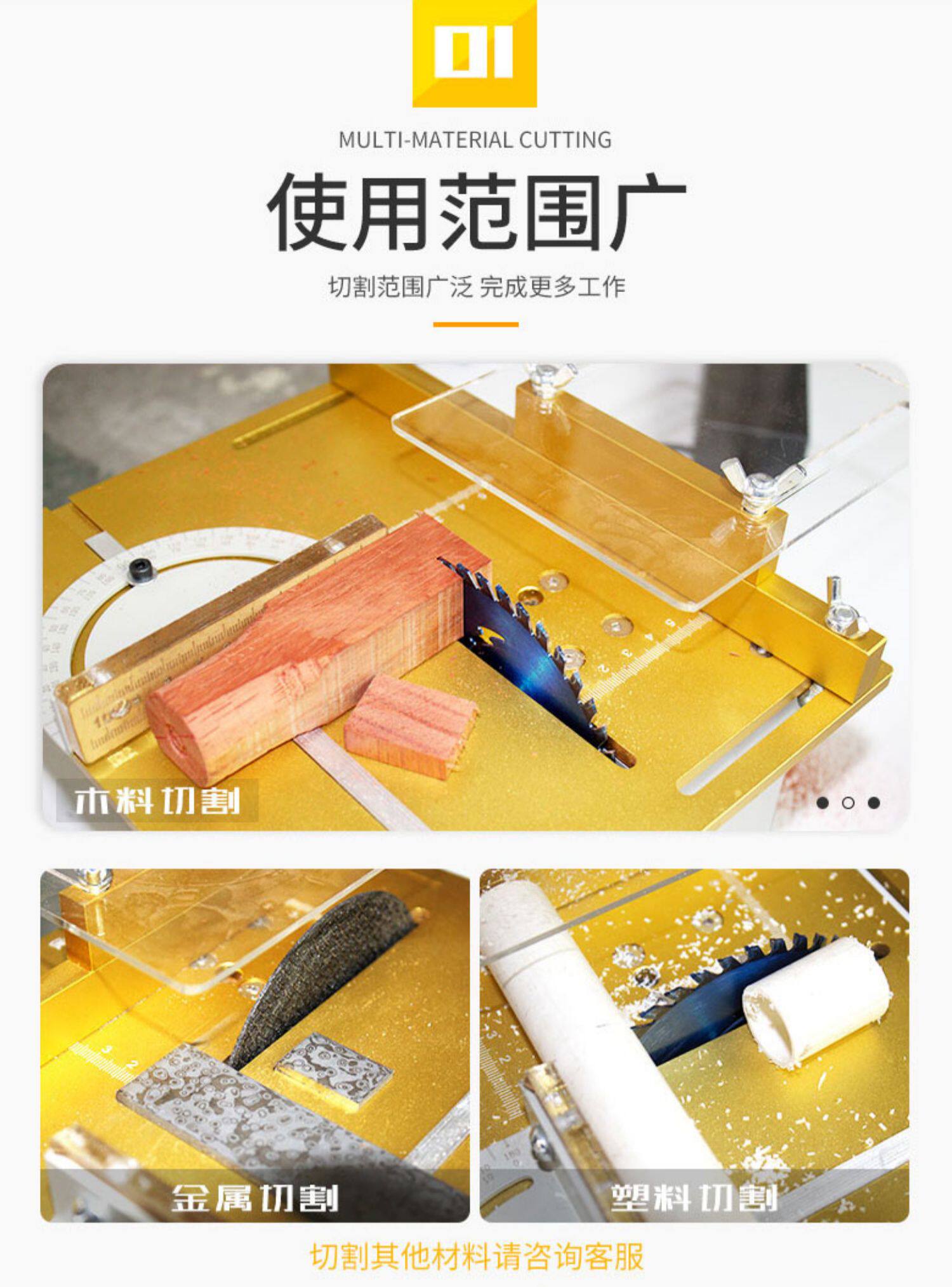 01

MULTI-MATERIAL CUTTING

使用范围广

切割范围广泛 完成更多工作

木料切割

金属切割

塑料切割

切割其他材料请咨询客服