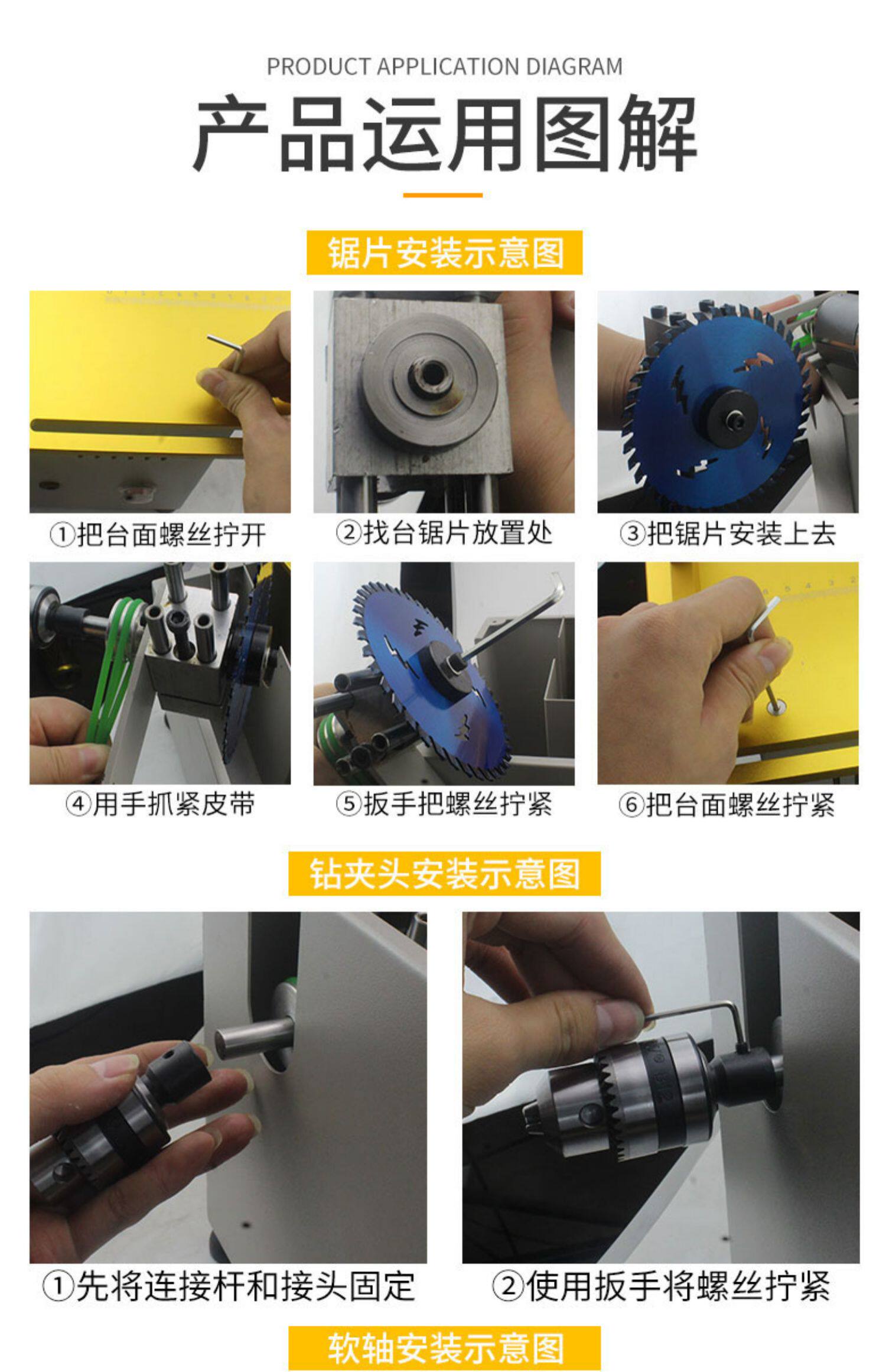 PRODUCT APPLICATION DIAGRAM

产品运用图解

锯片安装示意图

①把台面螺丝拧开

②找台锯片放置处

③把锯片安装上去

④用手抓紧皮带

⑤扳手把螺丝拧紧

⑥把台面螺丝拧紧

钻夹头安装示意图

①先将连接杆和接头固定

②使用扳手将螺丝拧紧

软轴安装示意图