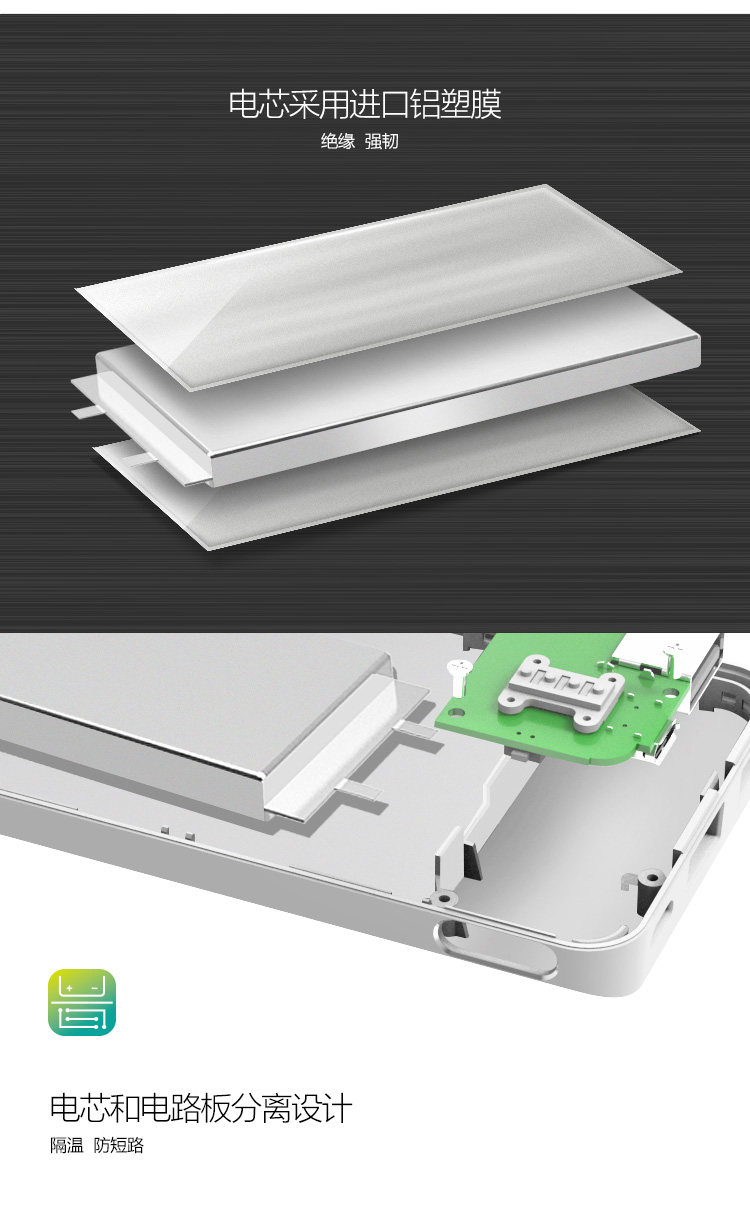 电芯采用进口铝塑膜

绝缘 强韧

电芯和电路板分离设计

隔温 防短路