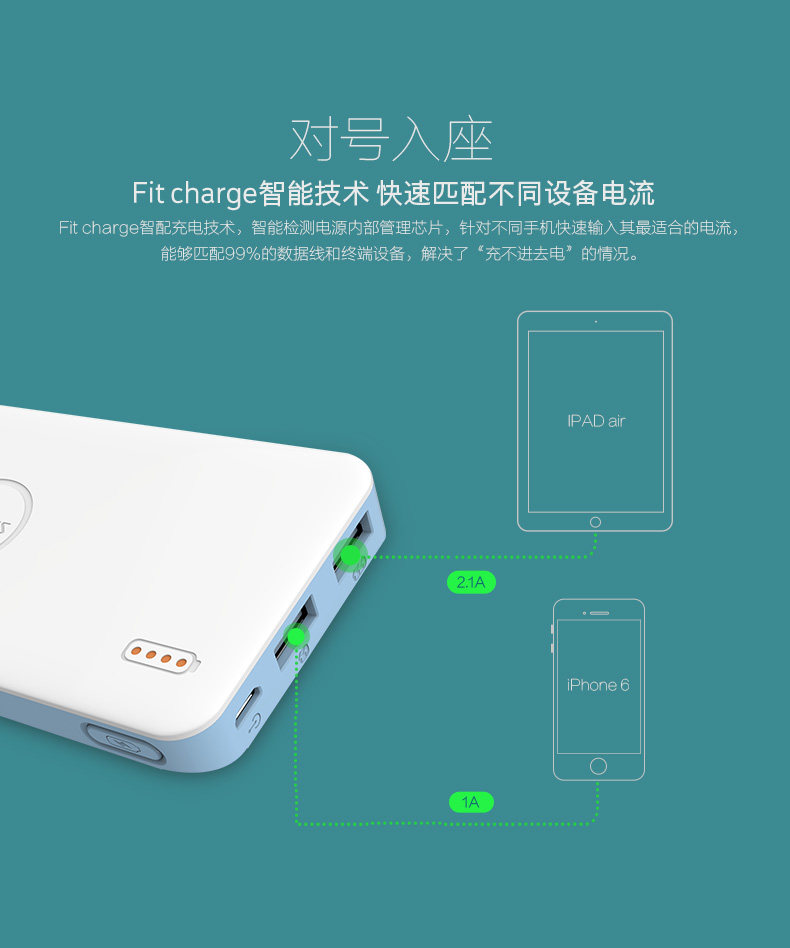 对号入座

Fit charge智能技术 快速匹配不同设备电流

Fit charge智配充电技术，智能检测电源内部管理芯片，针对不同手机快速输入其最适合的电流，能够匹配99%的数据线和终端设备，解决了“充不进去电”的情况。

IPAD air

2.1A

iPhone 6

1A