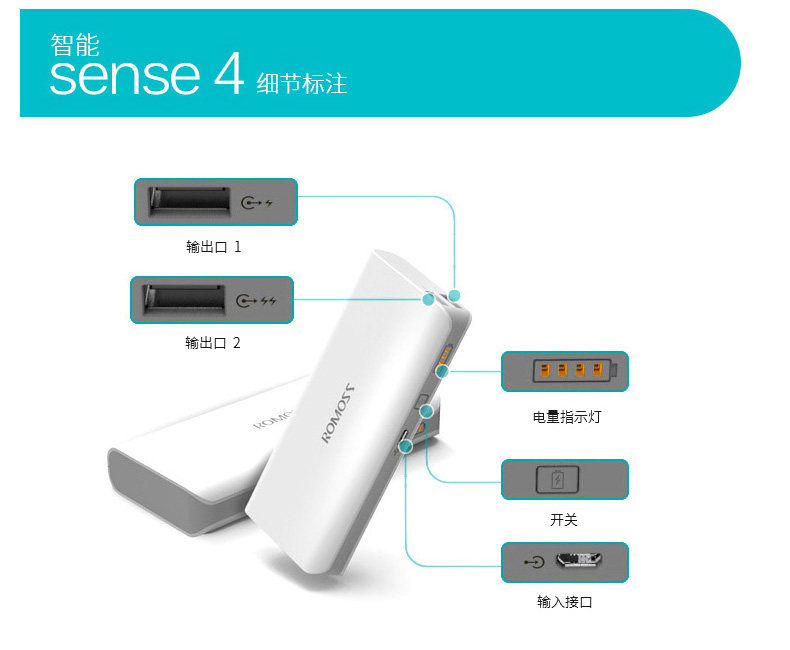 智能
sense 4 细节标注

输出口 1

输出口 2

ROMOSS

ROMOSS

电量指示灯

开关

输入接口