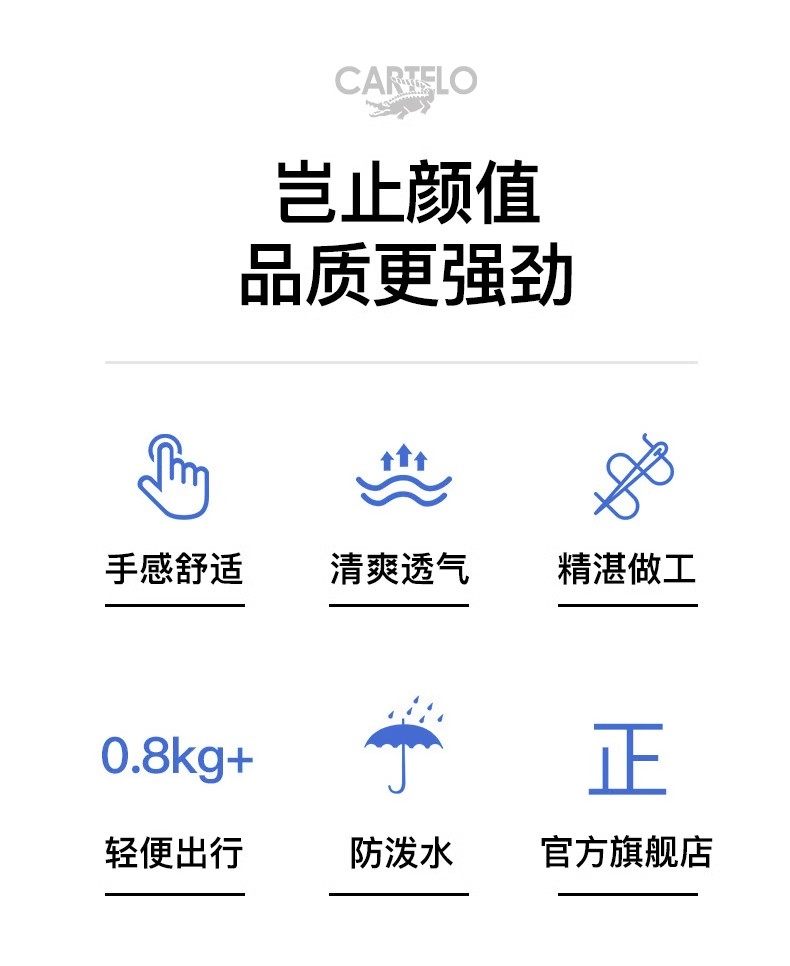 CARTELO

岂止颜值
品质更强劲

手感舒适

清爽透气

精湛做工

0.8kg+

轻便出行

防泼水

正

官方旗舰店