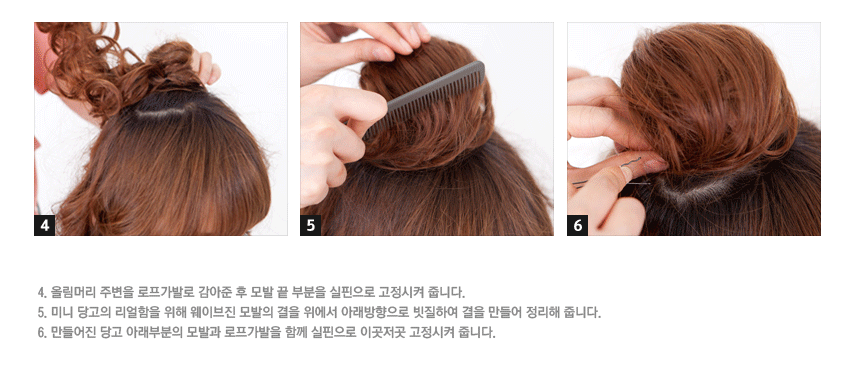 4

5

6

4. 올림머리 주변을 로프가발로 감아준 후 모발 끝 부분을 실핀으로 고정시켜 줍니다.
5. 미니 당고의 리얼함을 위해 웨이브진 모발의 결을 위에서 아래방향으로 빗질하여 결을 만들어 정리해 줍니다.
6. 만들어진 당고 아래부분의 모발과 로프가발을 함께 실핀으로 이곳저곳 고정시켜 줍니다.