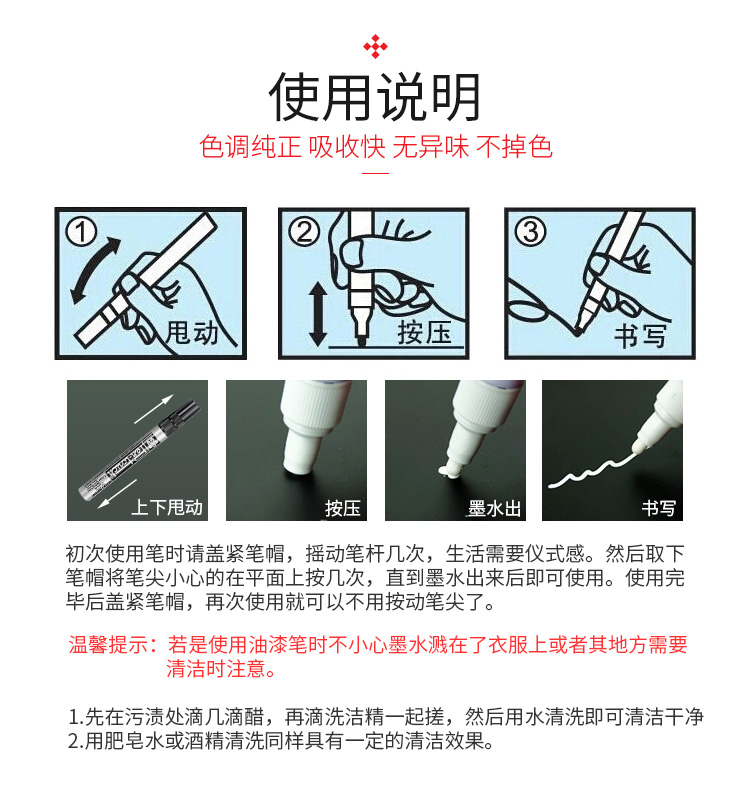 使用说明

色调纯正 吸收快 无异味 不掉色

①
甩动

②
按压

③
书写

上下甩动

按压

墨水出

书写

初次使用笔时请盖紧笔帽，摇动笔杆几次，生活需要仪式感。然后取下笔帽将笔尖小心的在平面上按几次，直到墨水出来后即可使用。使用完毕后盖紧笔帽，再次使用就可以不用按动笔尖了。

温馨提示：若是使用油漆笔时不小心墨水溅在了衣服上或者其地方需要清洁时注意。

1.先在污渍处滴几滴醋，再滴洗洁精一起搓，然后用水清洗即可清洁干净
2.用肥皂水或酒精清洗同样具有一定的清洁效果。