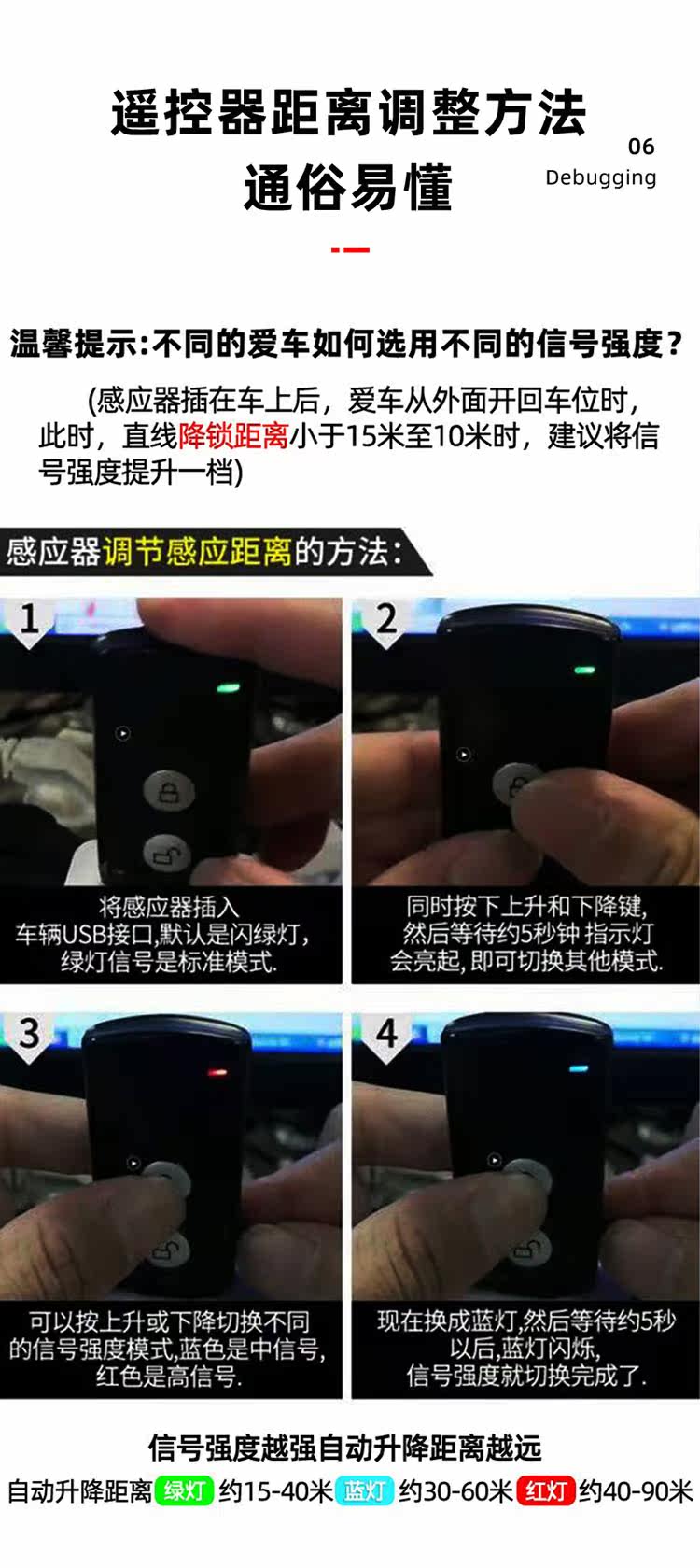 遥控器距离调整方法
通俗易懂

06
Debugging

温馨提示:不同的爱车如何选用不同的信号强度?

(感应器插在车上后，爱车从外面开回车位时，此时，直线降锁距离小于15米至10米时，建议将信号强度提升一档)

感应器调节感应距离的方法:

1
将感应器插入车辆USB接口,默认是闪绿灯,绿灯信号是标准模式.

2
同时按下上升和下降键,然后等待约5秒钟 指示灯会亮起,即可切换其他模式.

3
可以按上升或下降切换不同的信号强度模式,蓝色是中信号,红色是高信号.

4
现在换成蓝灯,然后等待约5秒以后,蓝灯闪烁,信号强度就切换完成了.

信号强度越强自动升降距离越远

自动升降距离 绿灯 约15-40米 蓝灯 约30-60米 红灯 约40-90米