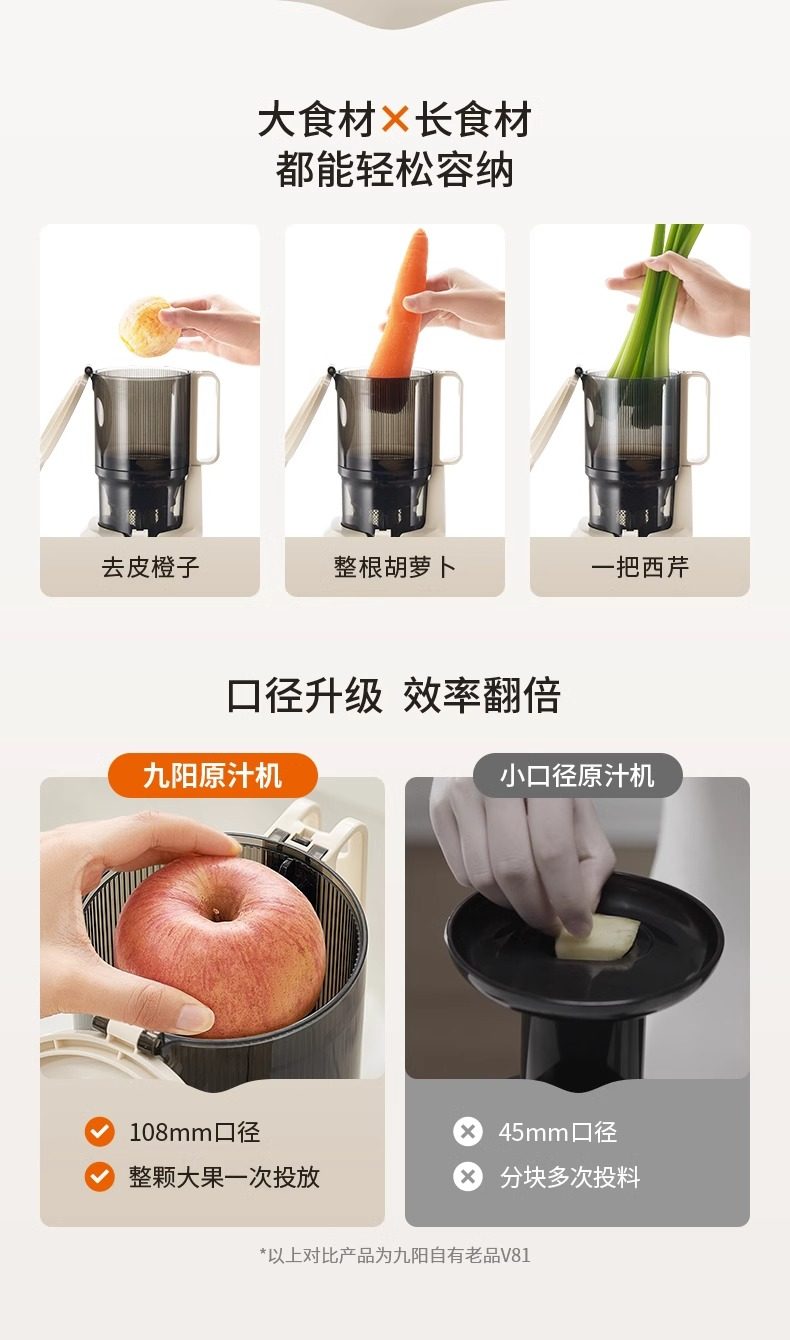 大食材×长食材
都能轻松容纳

去皮橙子

整根胡萝卜

一把西芹

口径升级 效率翻倍

九阳原汁机

108mm口径
整颗大果一次投放

小口径原汁机

45mm口径
分块多次投料

*以上对比产品为九阳自有老品V81