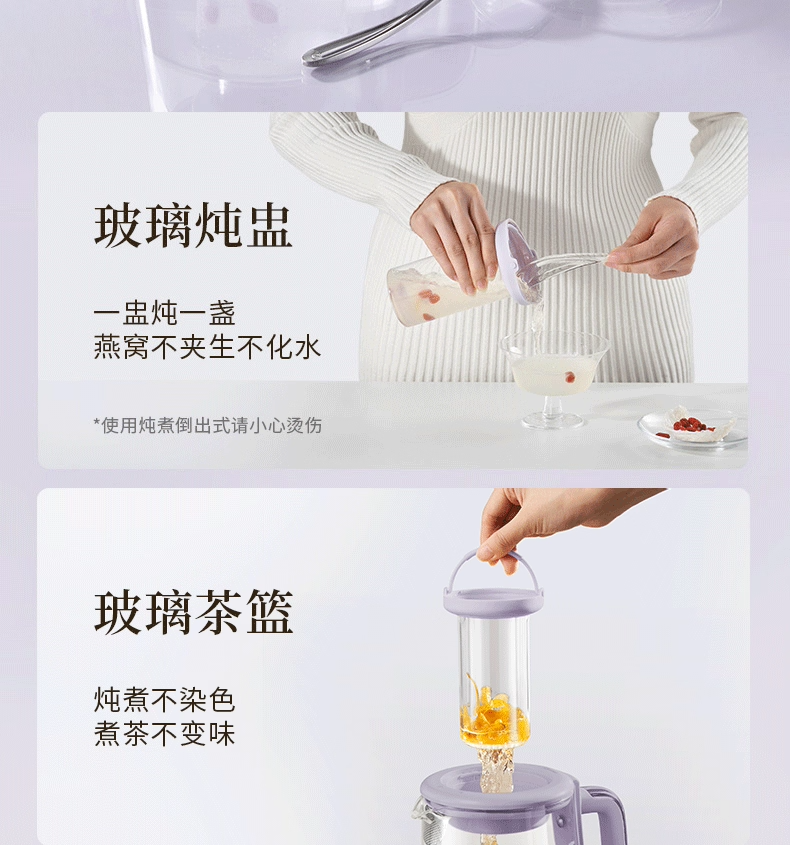 玻璃炖盅

一盅炖一盏
燕窝不夹生不化水

*使用炖煮倒出式请小心烫伤

玻璃茶篮

炖煮不染色
煮茶不变味