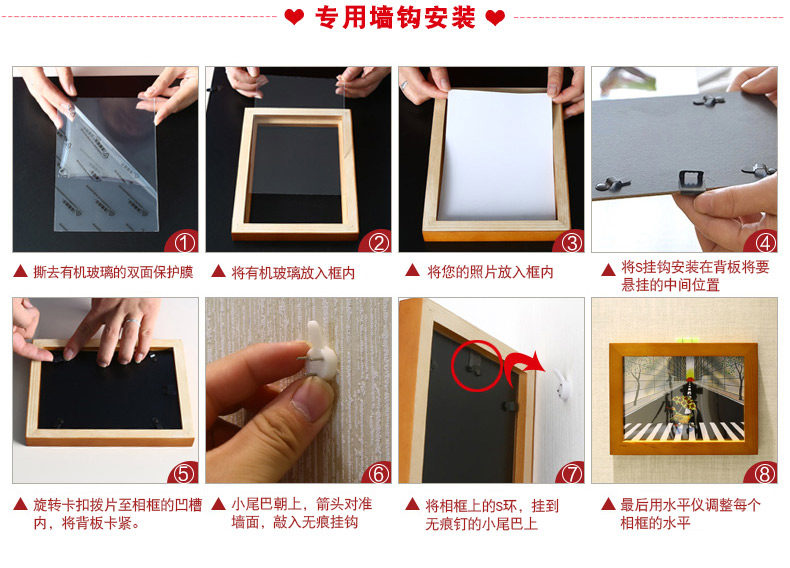 ❤ 专用墙钩安装 ❤

①
▲ 撕去有机玻璃的双面保护膜

②
▲ 将有机玻璃放入框内

③
▲ 将您的照片放入框内

④
▲ 将S挂钩安装在背板将要悬挂的中间位置

⑤
▲ 旋转卡扣拨片至相框的凹槽内，将背板卡紧。

⑥
▲ 小尾巴朝上，箭头对准墙面，敲入无痕挂钩

⑦
▲ 将相框上的S环，挂到无痕钉的小尾巴上

⑧
▲ 最后用水平仪调整每个相框的水平