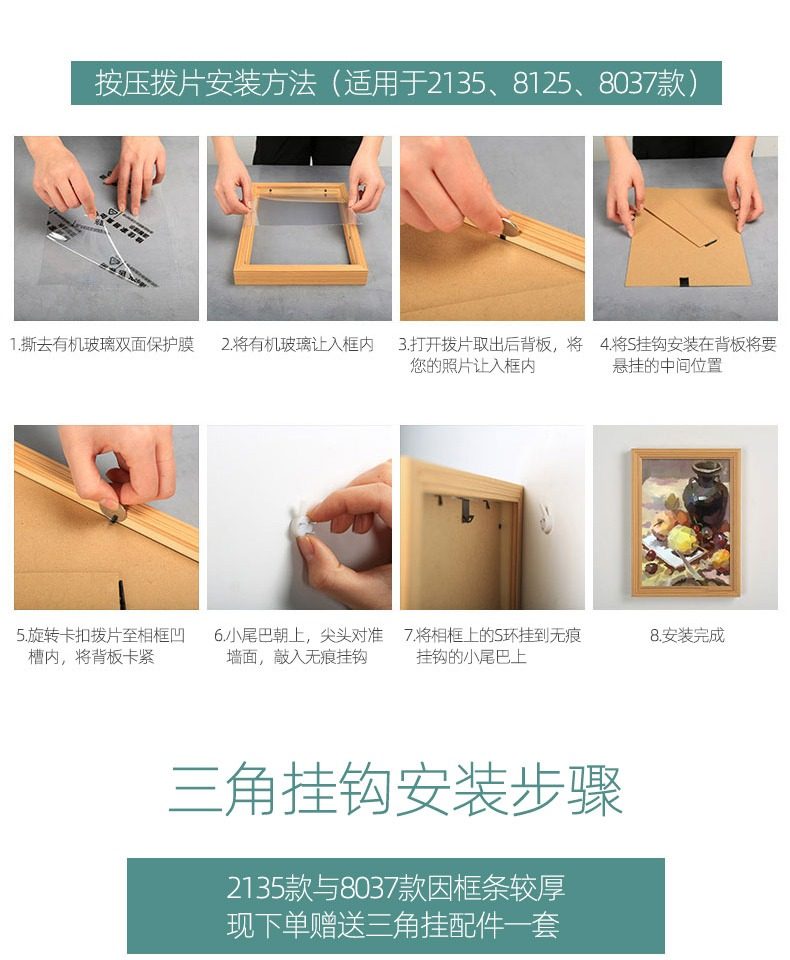 按压拨片安装方法（适用于2135、8125、8037款）

1.撕去有机玻璃双面保护膜

2.将有机玻璃让入框内

3.打开拨片取出后背板，将您的照片让入框内

4.将S挂钩安装在背板将要悬挂的中间位置

5.旋转卡扣拨片至相框凹槽内，将背板卡紧

6.小尾巴朝上，尖头对准墙面，敲入无痕挂钩

7.将相框上的S环挂到无痕挂钩的小尾巴上

8.安装完成

三角挂钩安装步骤

2135款与8037款因框条较厚
现下单赠送三角挂配件一套