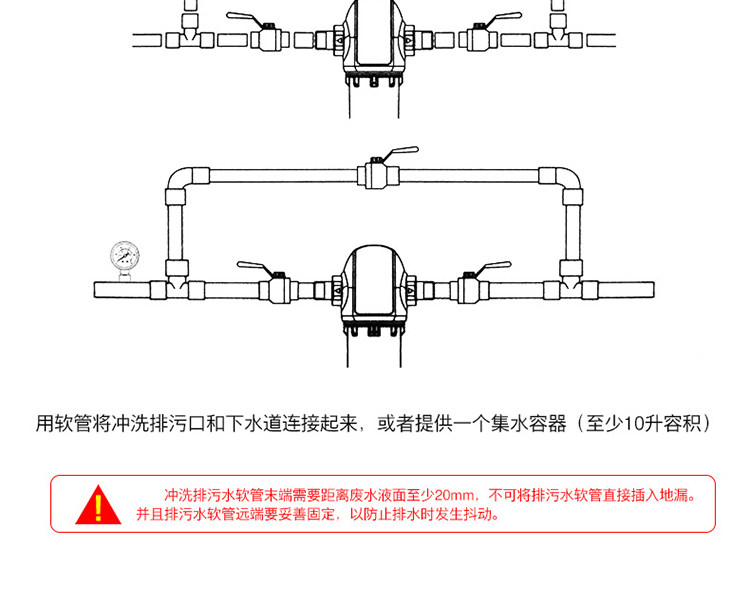 用软管将冲洗排污口和下水道连接起来，或者提供一个集水容器（至少10升容积）

冲洗排污水软管末端需要距离废水液面至少20mm，不可将排污水软管直接插入地漏。并且排污水软管远端要妥善固定，以防止排水时发生抖动。