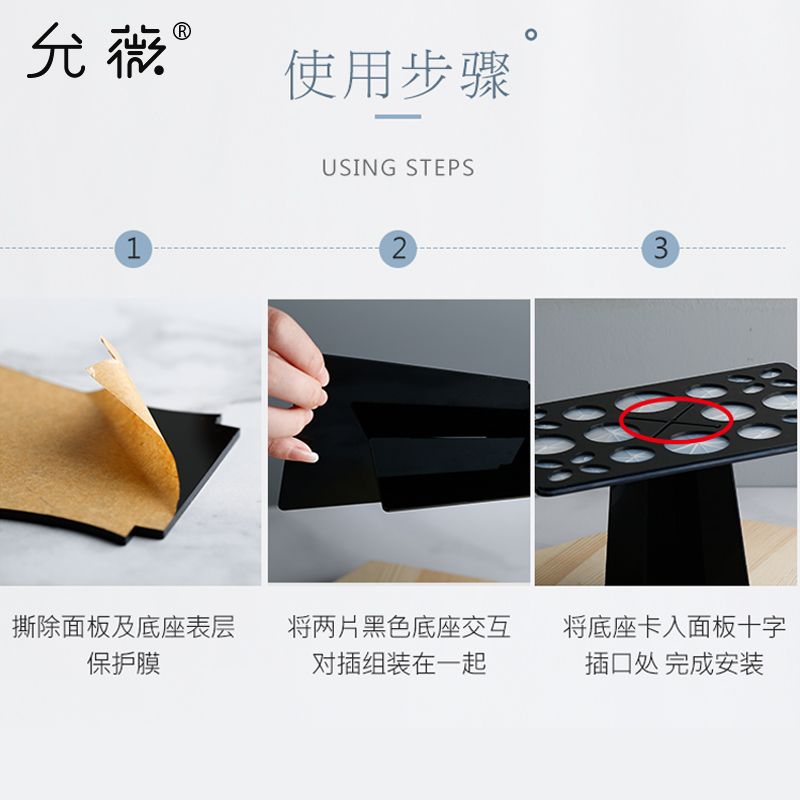 允薇®

使用步骤

USING STEPS

1

2

3

撕除面板及底座表层保护膜

将两片黑色底座交互对插组装在一起

将底座卡入面板十字插口处 完成安装