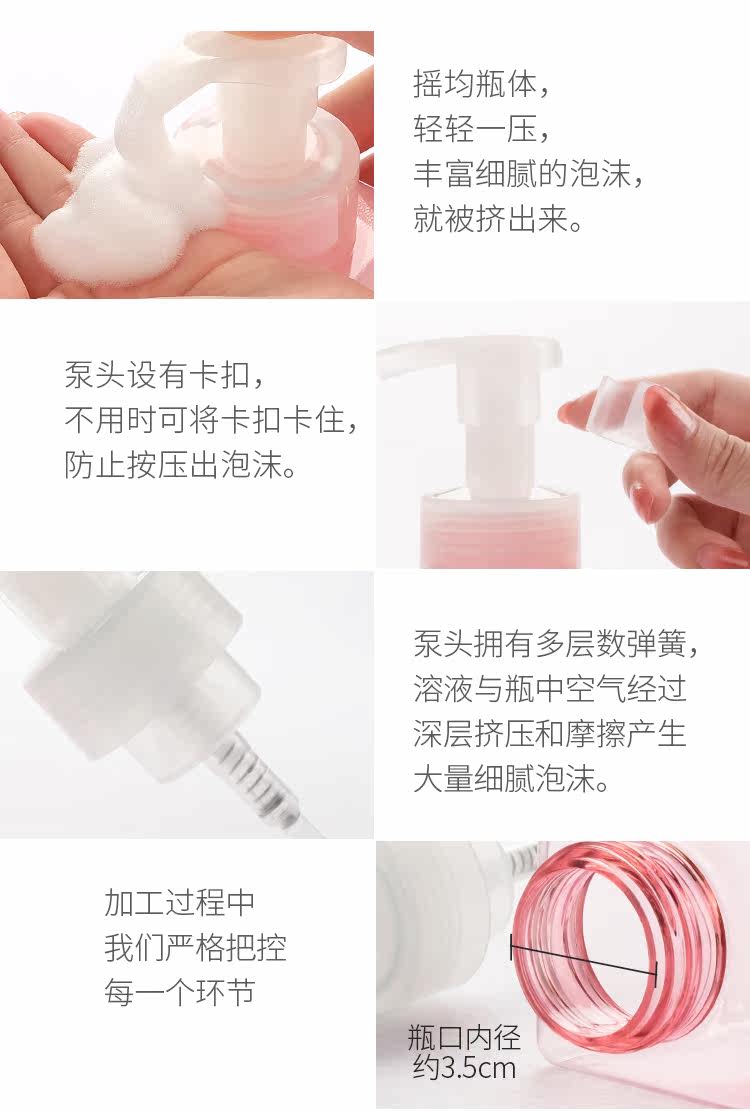 摇均瓶体，
轻轻一压，
丰富细腻的泡沫，
就被挤出来。

泵头设有卡扣，
不用时可将卡扣卡住，
防止按压出泡沫。

泵头拥有多层数弹簧，
溶液与瓶中空气经过
深层挤压和摩擦产生
大量细腻泡沫。

加工过程中
我们严格把控
每一个环节

瓶口内径
约3.5cm