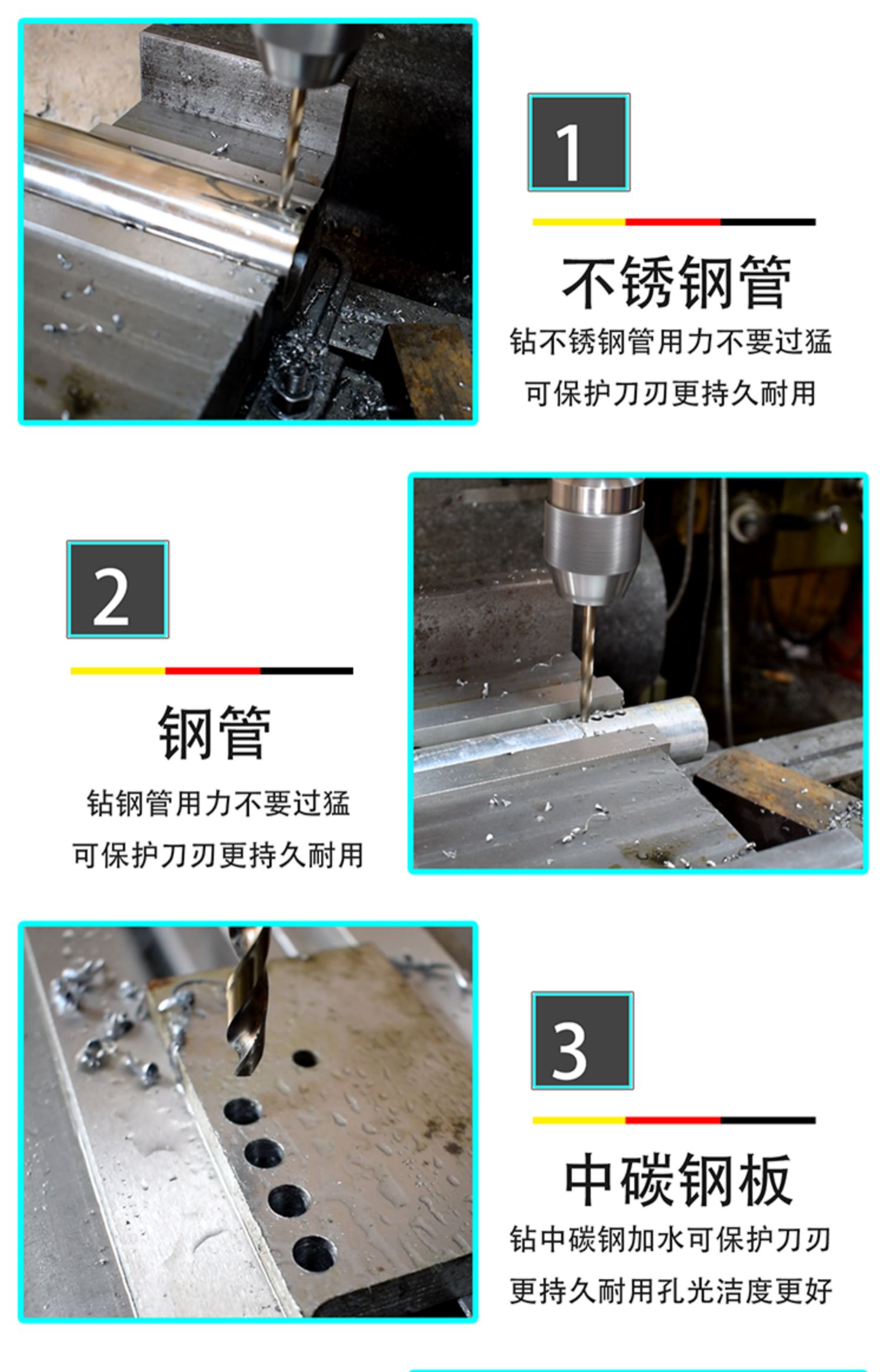 1

不锈钢管

钻不锈钢管用力不要过猛

可保护刀刃更持久耐用

2

钢管

钻钢管用力不要过猛

可保护刀刃更持久耐用

3

中碳钢板

钻中碳钢加水可保护刀刃

更持久耐用孔光洁度更好