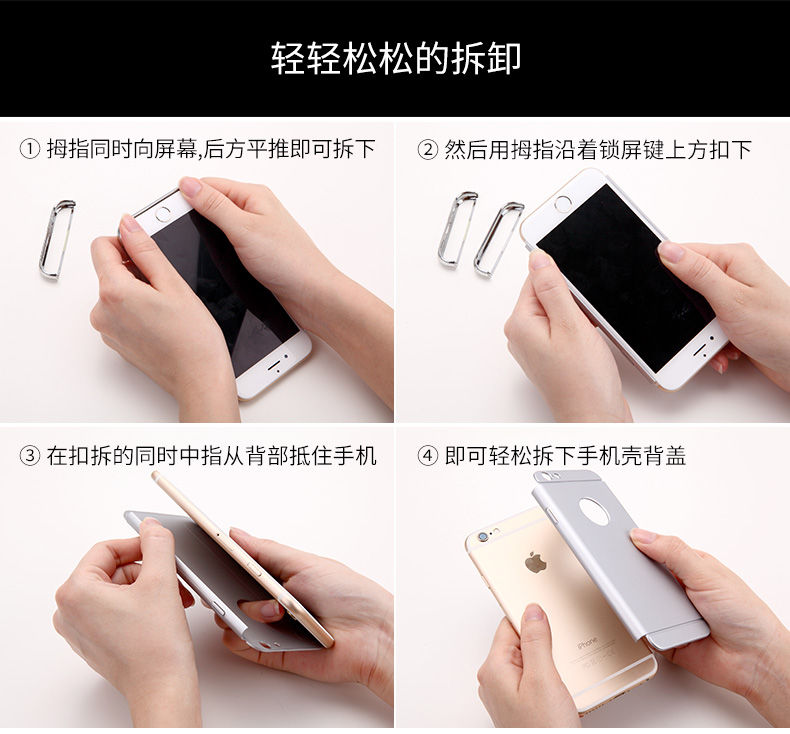 轻轻松松的拆卸

① 拇指同时向屏幕,后方平推即可拆下

② 然后用拇指沿着锁屏键上方扣下

③ 在扣拆的同时中指从背部抵住手机

④ 即可轻松拆下手机壳背盖

iPhone