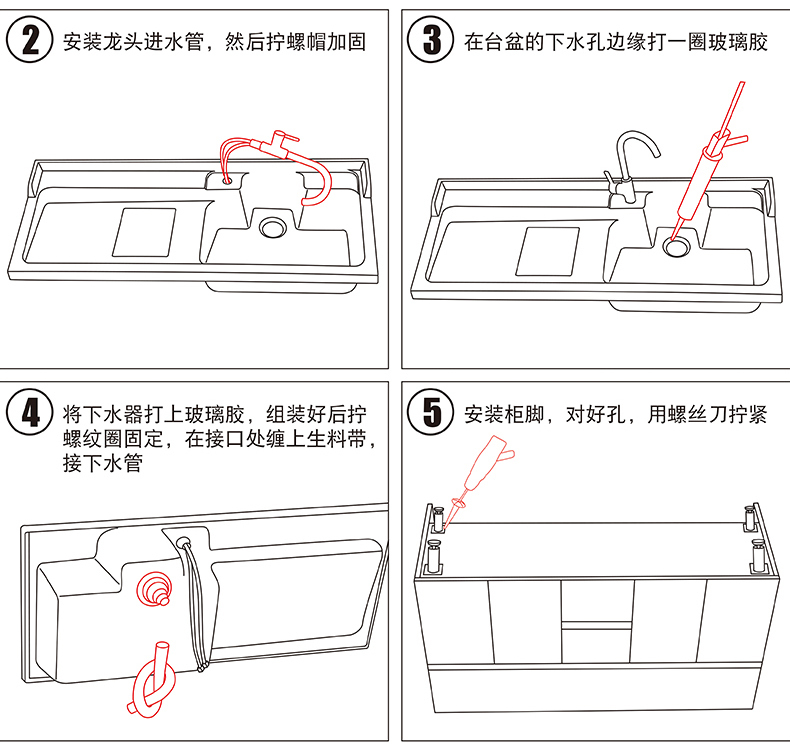 2 安装龙头进水管，然后拧螺帽加固

3 在台盆的下水孔边缘打一圈玻璃胶

4 将下水器打上玻璃胶，组装好后拧螺纹圈固定，在接口处缠上生料带，接下水管

5 安装柜脚，对好孔，用螺丝刀拧紧